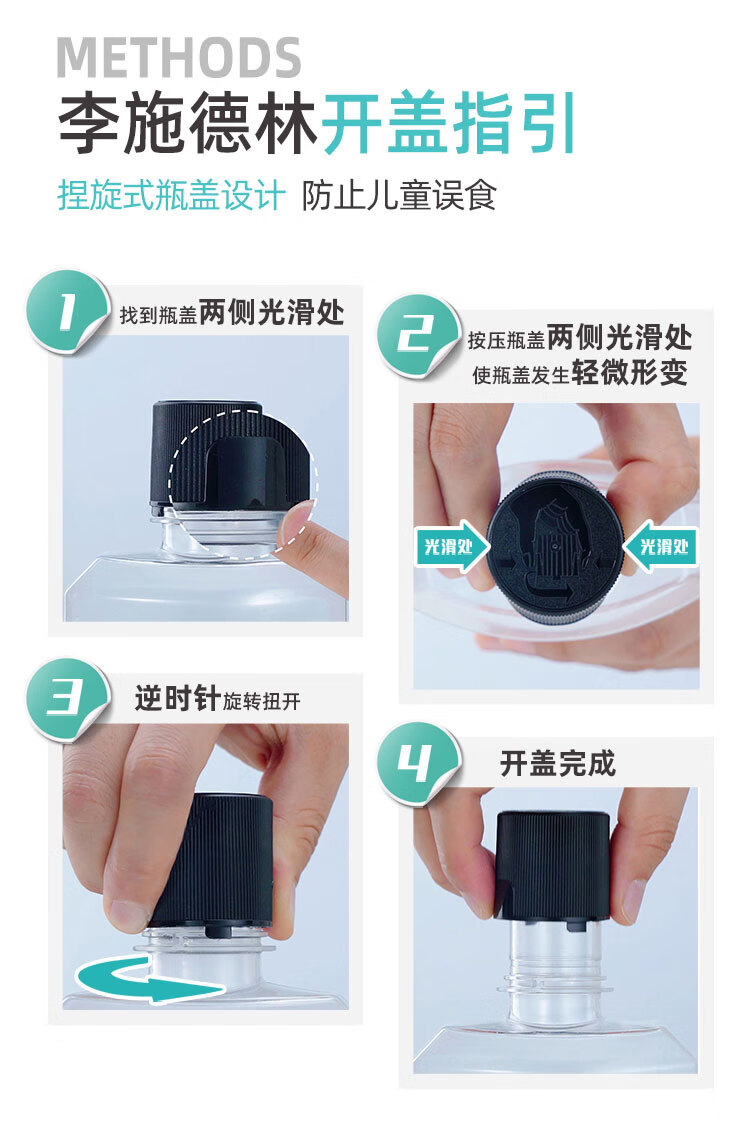 METHODS
李施德林开盖指引

捏旋式瓶盖设计 防止儿童误食

1
找到瓶盖两侧光滑处

2
按压瓶盖两侧光滑处
使瓶盖发生轻微形变

光滑处
光滑处

3
逆时针旋转扭开

4
开盖完成