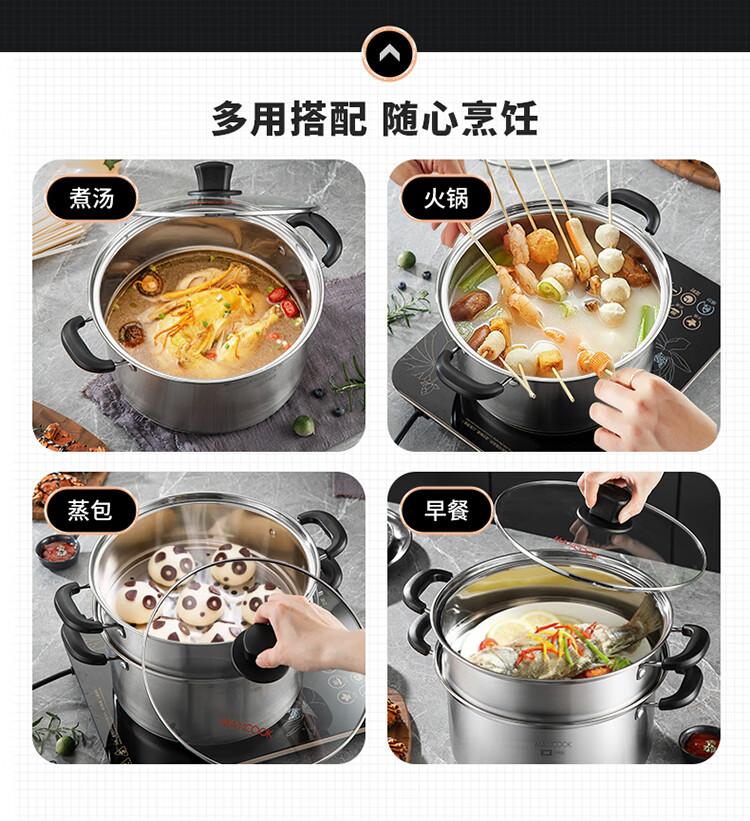 多用搭配 随心烹饪

煮汤

火锅

蒸包

MAXCOOK

早餐

MAXCOOK

MAXCOOK