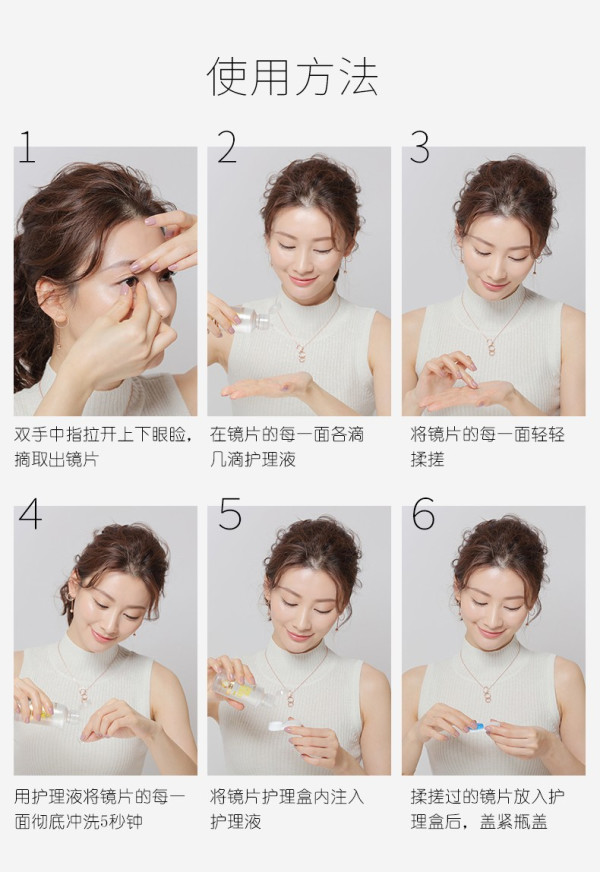 使用方法

1

双手中指拉开上下眼睑，摘取出镜片

2

在镜片的每一面各滴几滴护理液

3

将镜片的每一面轻轻揉搓

4

用护理液将镜片的每一面彻底冲洗5秒钟

5

将镜片护理盒内注入护理液

6

揉搓过的镜片放入护理盒后，盖紧瓶盖