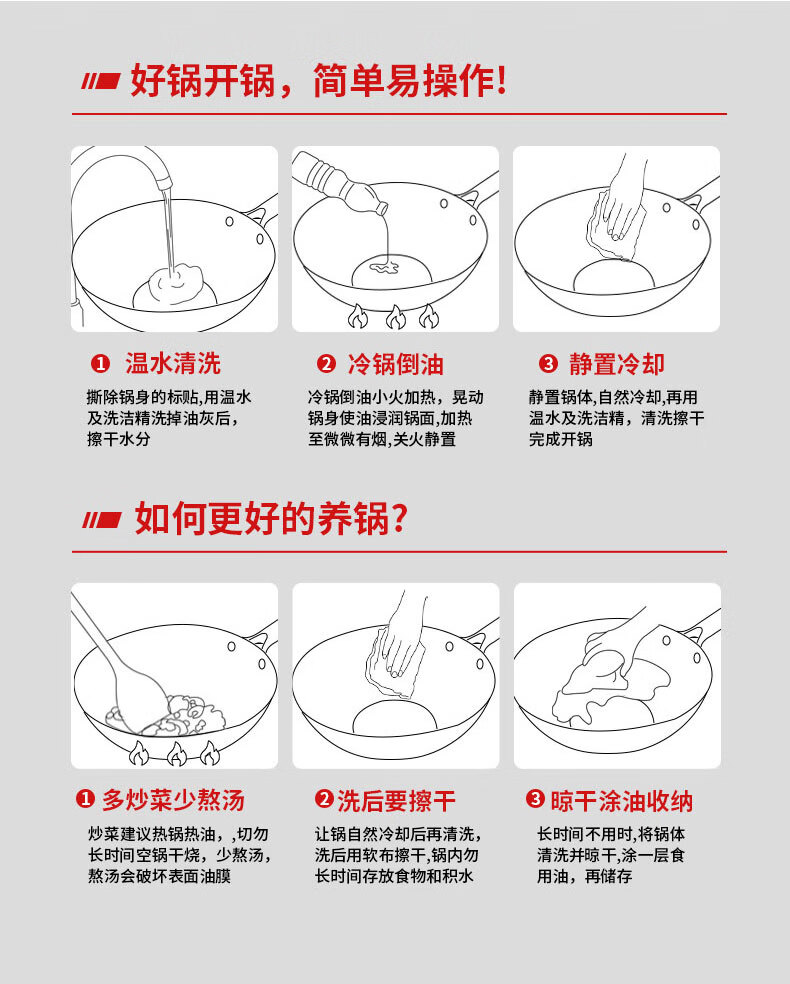 好锅开锅，简单易操作!

❶ 温水清洗

撕除锅身的标贴,用温水及洗洁精洗掉油灰后，擦干水分

❷ 冷锅倒油

冷锅倒油小火加热，晃动锅身使油浸润锅面,加热至微微有烟,关火静置

❸ 静置冷却

静置锅体,自然冷却,再用温水及洗洁精，清洗擦干完成开锅

如何更好的养锅?

❶ 多炒菜少熬汤

炒菜建议热锅热油，,切勿长时间空锅干烧，少熬汤,熬汤会破坏表面油膜

❷ 洗后要擦干

让锅自然冷却后再清洗,洗后用软布擦干,锅内勿长时间存放食物和积水

❸ 晾干涂油收纳

长时间不用时,将锅体清洗并晾干,涂一层食用油，再储存