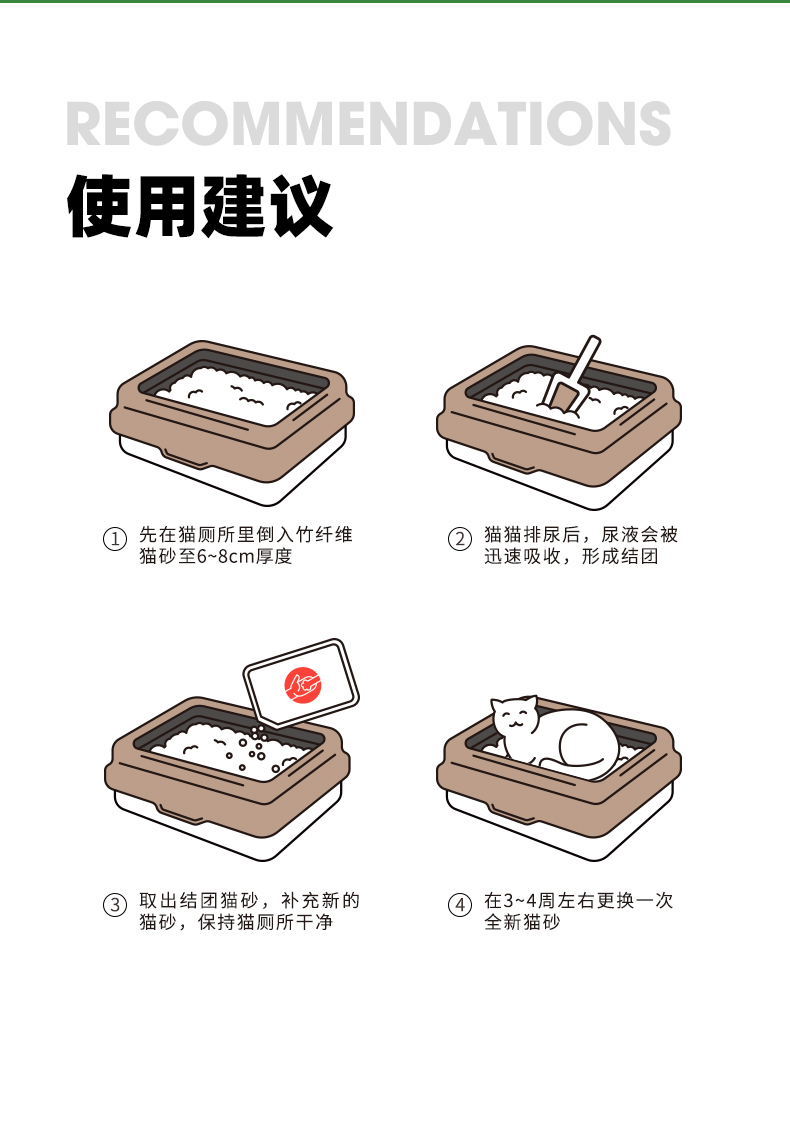 RECOMMENDATIONS
使用建议

① 先在猫厕所里倒入竹纤维猫砂至6~8cm厚度

② 猫猫排尿后，尿液会被迅速吸收，形成结团

③ 取出结团猫砂，补充新的猫砂，保持猫厕所干净

④ 在3~4周左右更换一次全新猫砂