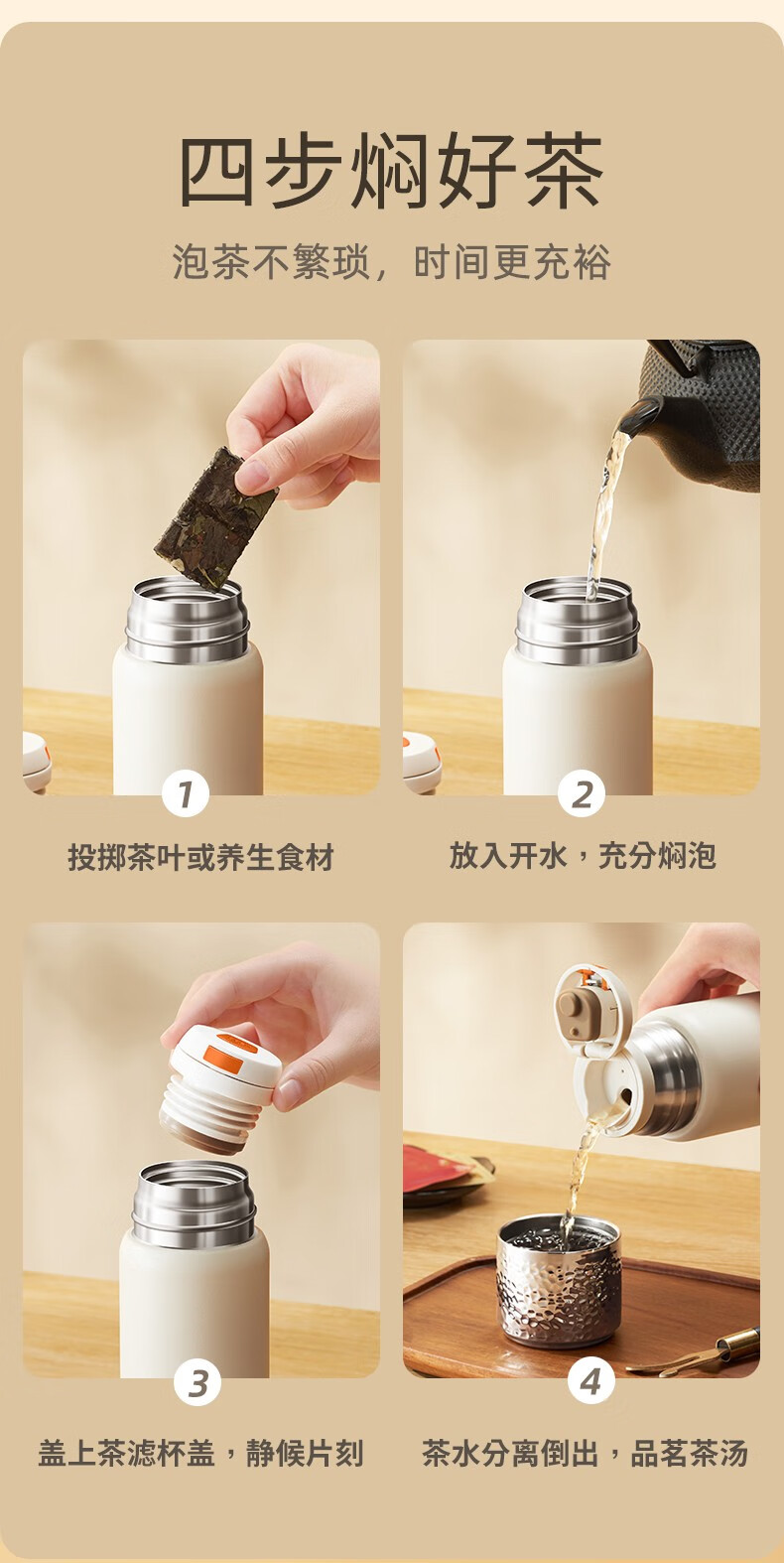 四步焖好茶

泡茶不繁琐，时间更充裕

1

投掷茶叶或养生食材

2

放入开水，充分焖泡

3

盖上茶滤杯盖，静候片刻

4

茶水分离倒出，品茗茶汤