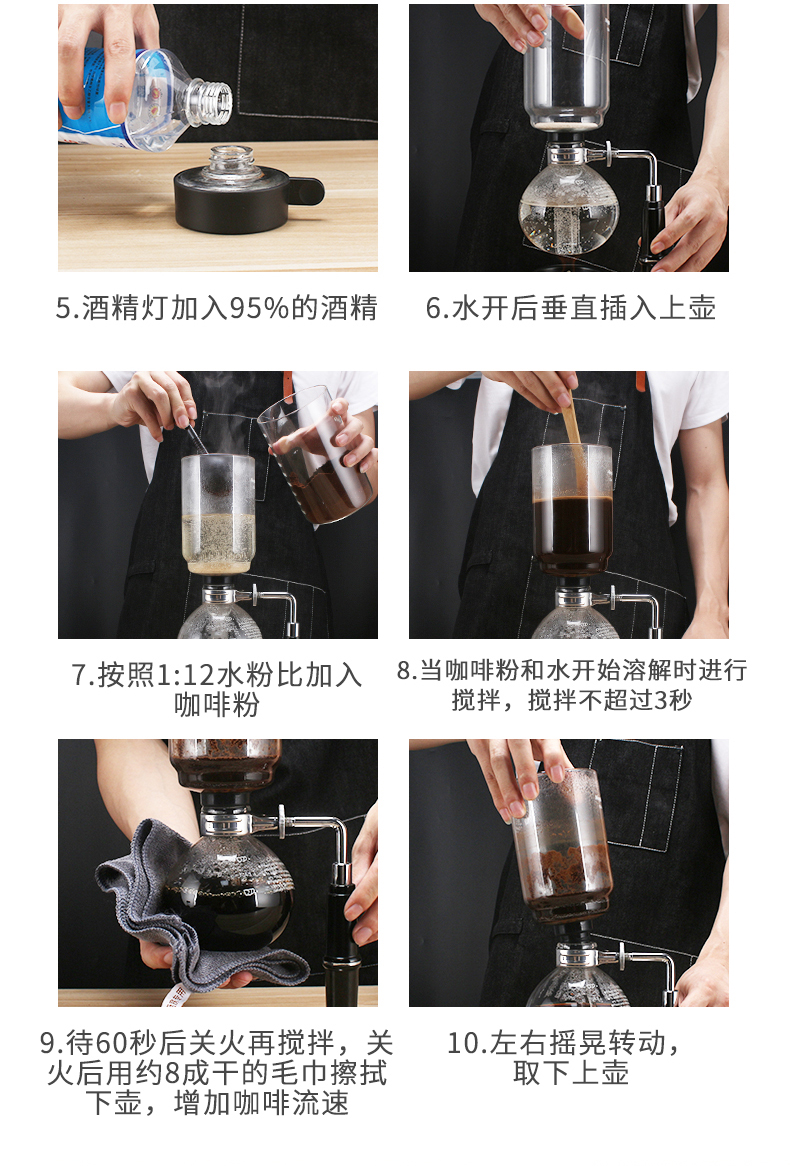 5.酒精灯加入95%的酒精

6.水开后垂直插入上壶

7.按照1:12水粉比加入咖啡粉

8.当咖啡粉和水开始溶解时进行搅拌，搅拌不超过3秒

9.待60秒后关火再搅拌，关火后用约8成干的毛巾擦拭下壶，增加咖啡流速

10.左右摇晃转动，取下上壶