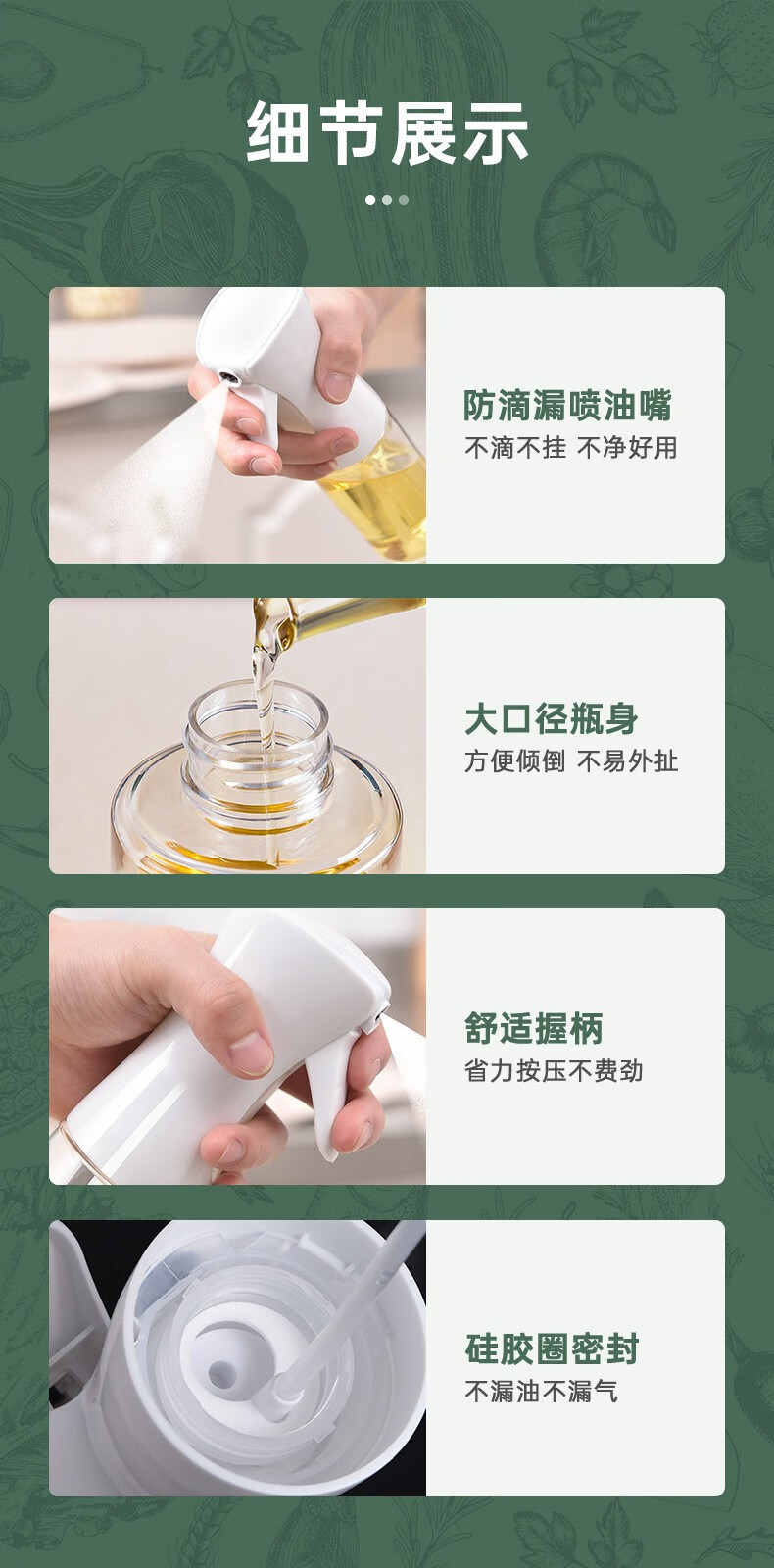 细节展示

防滴漏喷油嘴
不滴不挂 不净好用

大口径瓶身
方便倾倒 不易外扯

舒适握柄
省力按压不费劲

硅胶圈密封
不漏油不漏气