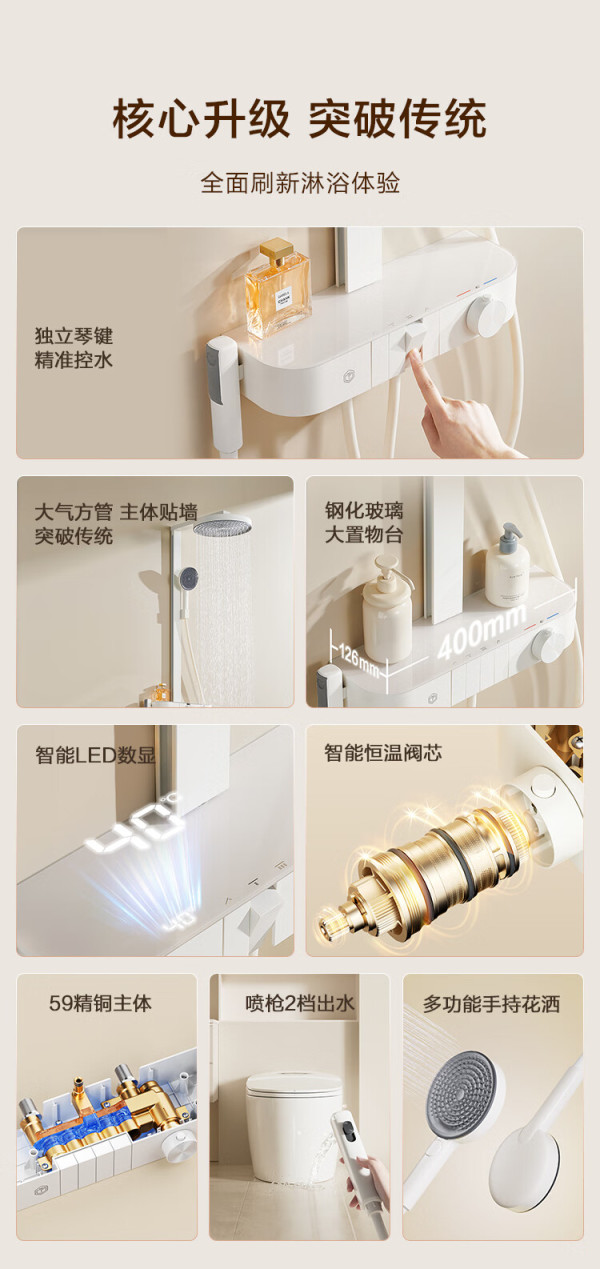 核心升级 突破传统

全面刷新淋浴体验

独立琴键
精准控水

大气方管 主体贴墙
突破传统

钢化玻璃
大置物台

126mm

400mm

智能LED数显

40°

智能恒温阀芯

59精铜主体

喷枪2档出水

多功能手持花洒