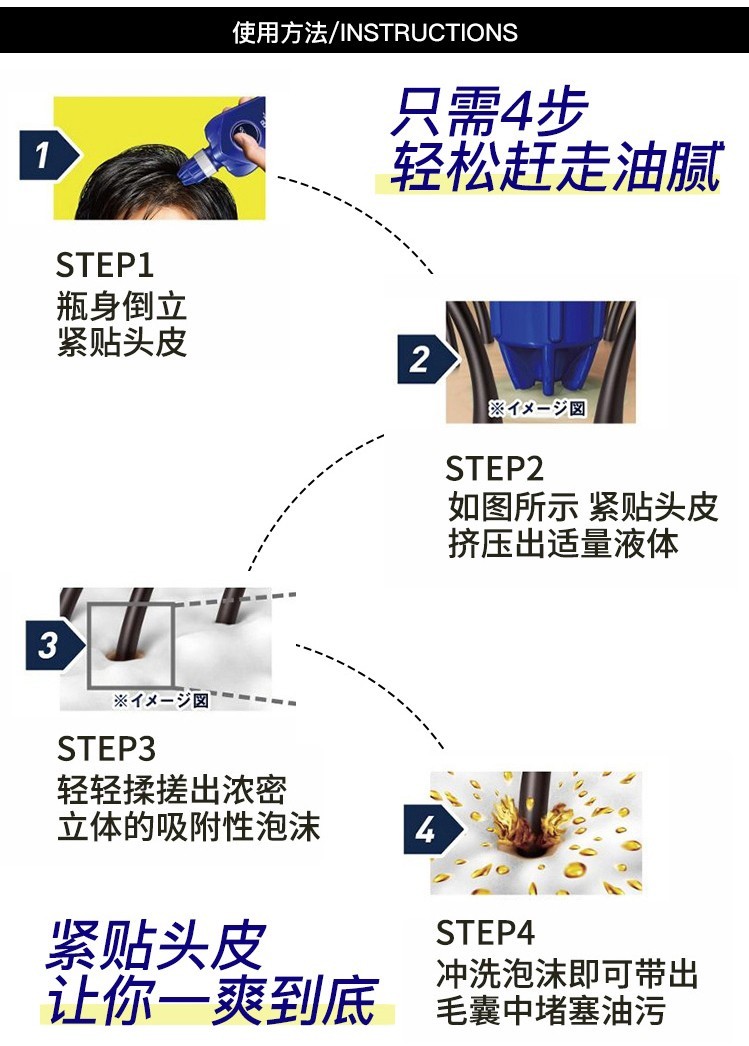 使用方法/INSTRUCTIONS

只需4步
轻松赶走油腻

1

STEP1
瓶身倒立
紧贴头皮

2

※イメージ図

STEP2
如图所示 紧贴头皮
挤压出适量液体

3

※イメージ図

STEP3
轻轻揉搓出浓密
立体的吸附性泡沫

4

STEP4
冲洗泡沫即可带出
毛囊中堵塞油污

紧贴头皮
让你一爽到底