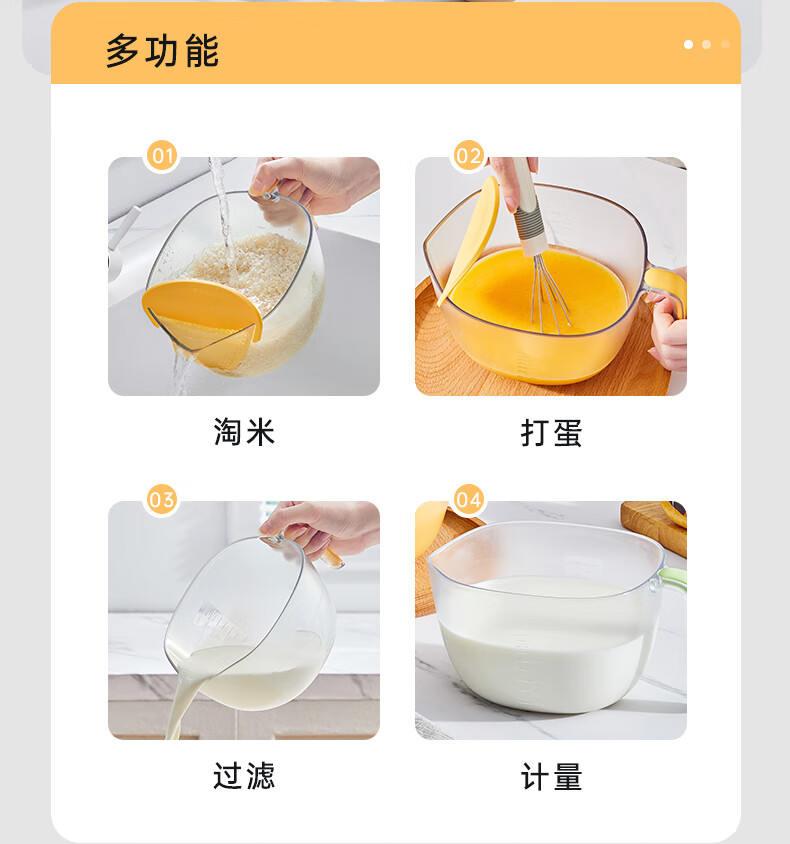 多功能

01

淘米

02

打蛋

03

过滤

04

计量