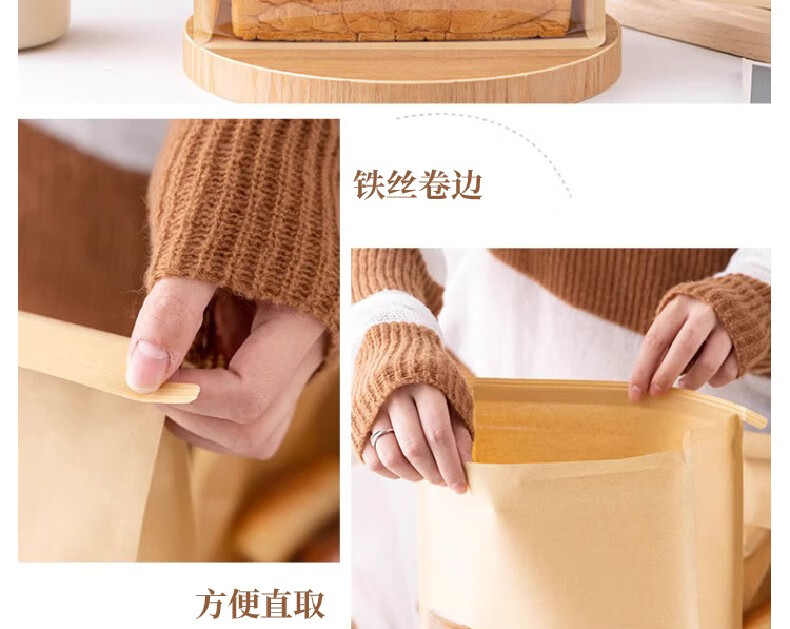 铁丝卷边

方便直取