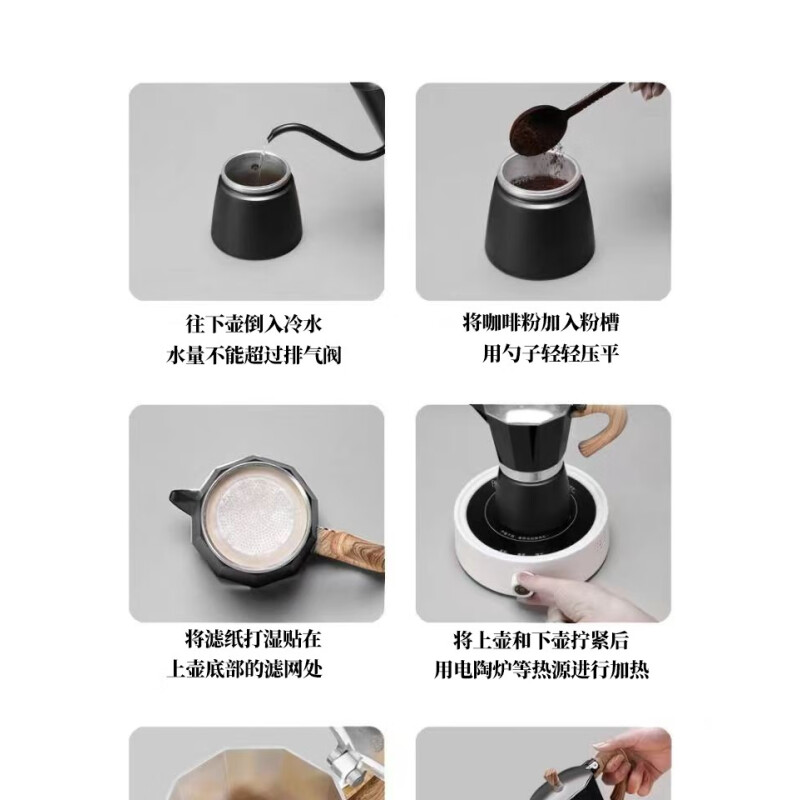 往下壶倒入冷水
水量不能超过排气阀

将咖啡粉加入粉槽
用勺子轻轻压平

将滤纸打湿贴在
上壶底部的滤网处

将上壶和下壶拧紧后
用电陶炉等热源进行加热