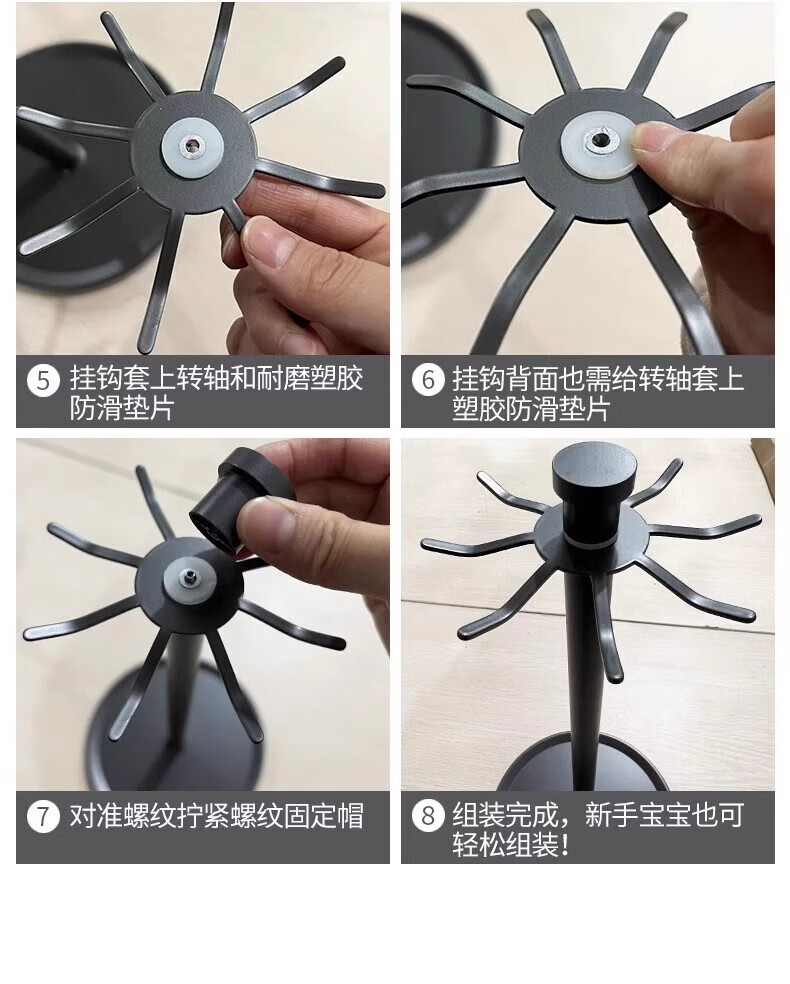 5 挂钩套上转轴和耐磨塑胶防滑垫片

6 挂钩背面也需给转轴套上塑胶防滑垫片

7 对准螺纹拧紧螺纹固定帽

8 组装完成，新手宝宝也可轻松组装！