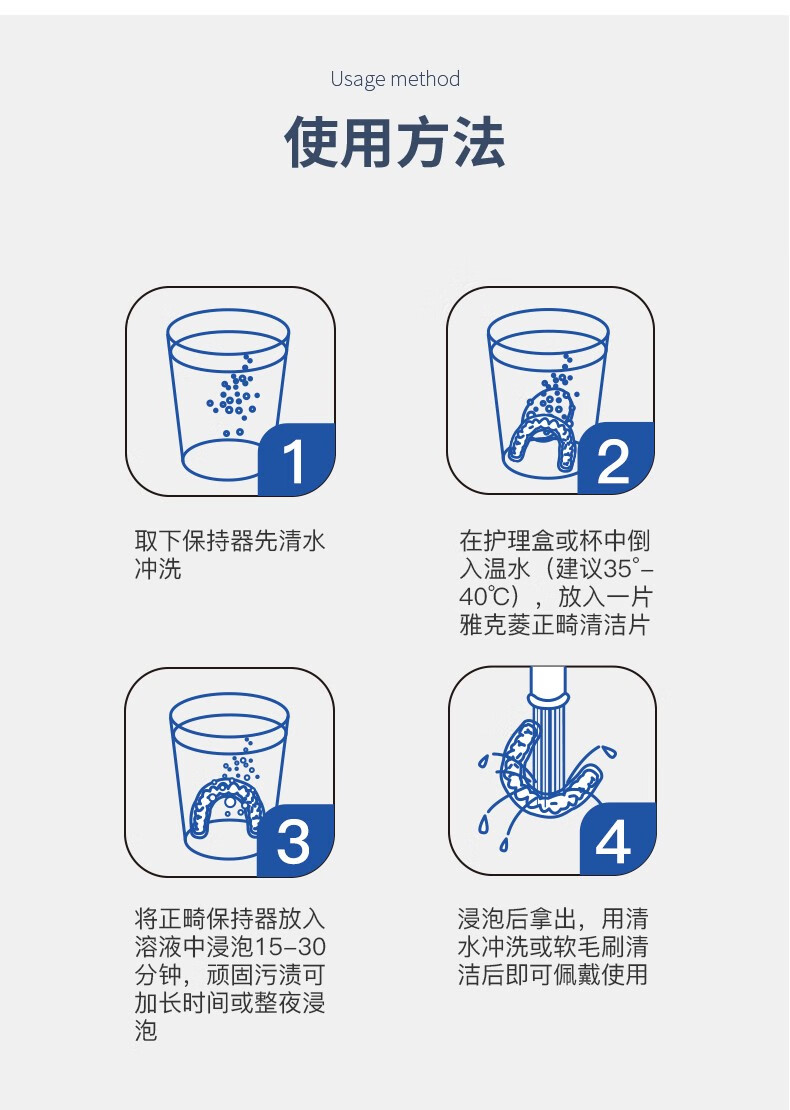 Usage method

使用方法

1

取下保持器先清水冲洗

2

在护理盒或杯中倒入温水（建议35°-40℃），放入一片雅克菱正畸清洁片

3

将正畸保持器放入溶液中浸泡15-30分钟，顽固污渍可加长时间或整夜浸泡

4

浸泡后拿出，用清水冲洗或软毛刷清洁后即可佩戴使用