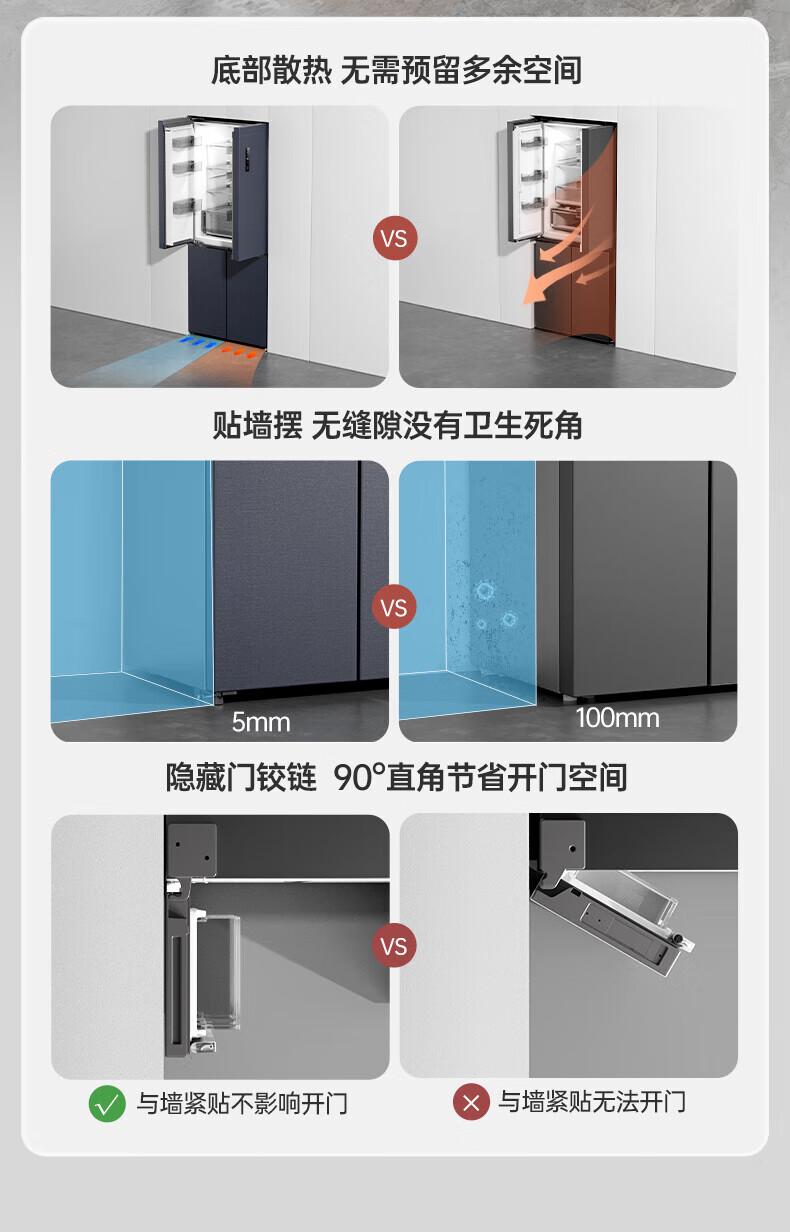 底部散热 无需预留多余空间

VS

贴墙摆 无缝隙没有卫生死角

VS

5mm

100mm

隐藏门铰链 90°直角节省开门空间

VS

与墙紧贴不影响开门

与墙紧贴无法开门