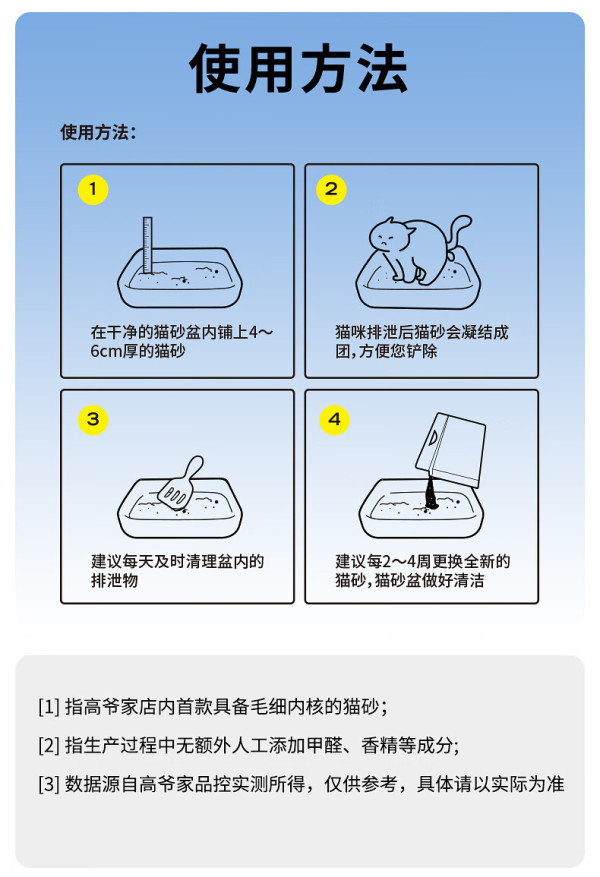 使用方法

使用方法：

1

在干净的猫砂盆内铺上4～6cm厚的猫砂

2

猫咪排泄后猫砂会凝结成团，方便您铲除

3

建议每天及时清理盆内的排泄物

4

建议每2～4周更换全新的猫砂，猫砂盆做好清洁

[1] 指高爷家店内首款具备毛细内核的猫砂；

[2] 指生产过程中无额外人工添加甲醛、香精等成分；

[3] 数据源自高爷家品控实测所得，仅供参考，具体请以实际为准