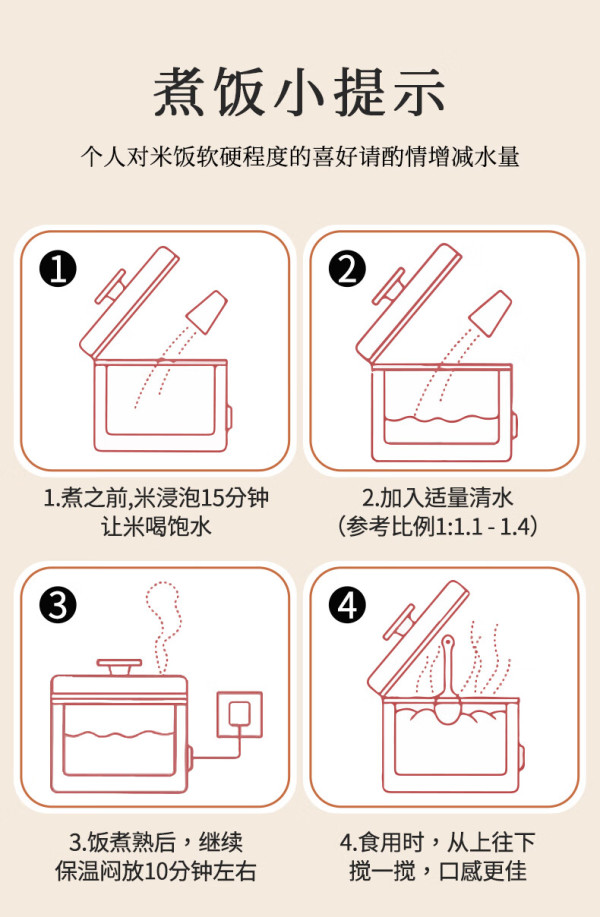 煮饭小提示

个人对米饭软硬程度的喜好请酌情增减水量

❶

1.煮之前,米浸泡15分钟
让米喝饱水

❷

2.加入适量清水
（参考比例1:1.1 - 1.4）

❸

3.饭煮熟后，继续
保温闷放10分钟左右

❹

4.食用时，从上往下
搅一搅，口感更佳