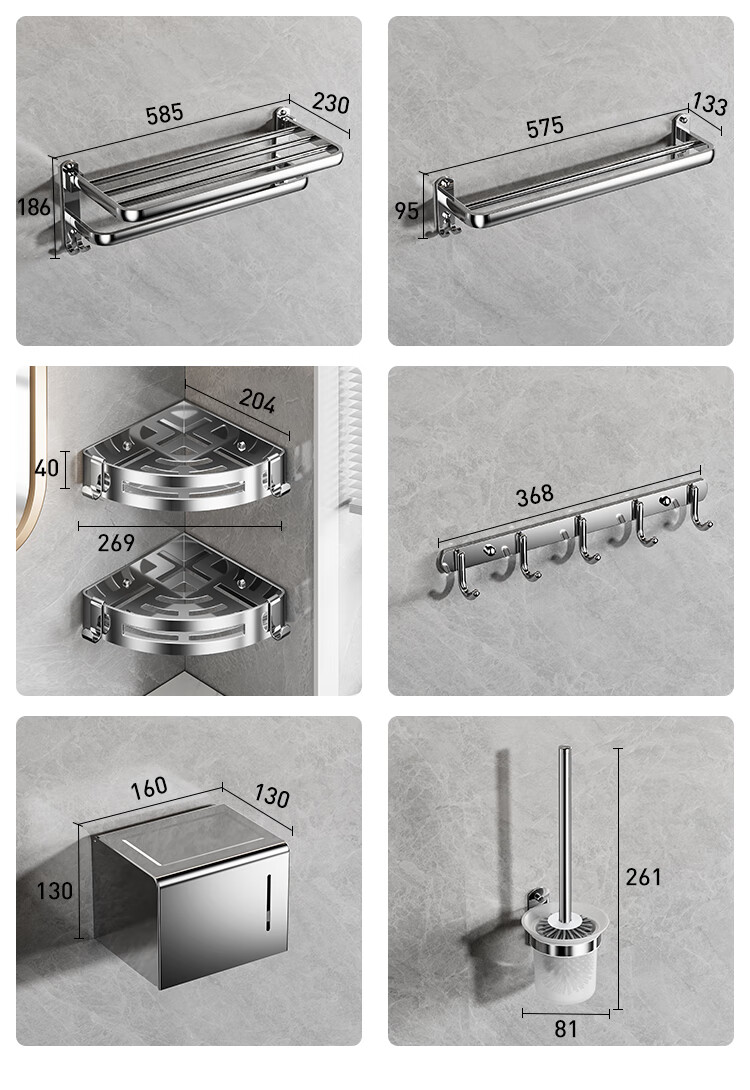 585
230
186

575
133
95

204
40
269

368

160
130
130

261
81