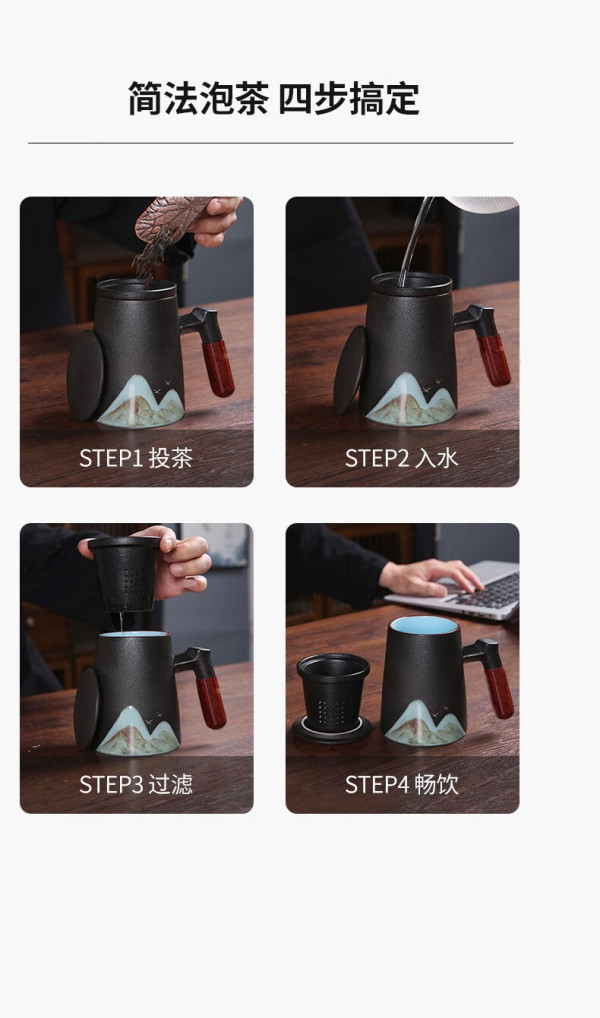 简法泡茶 四步搞定

STEP1 投茶

STEP2 入水

STEP3 过滤

STEP4 畅饮