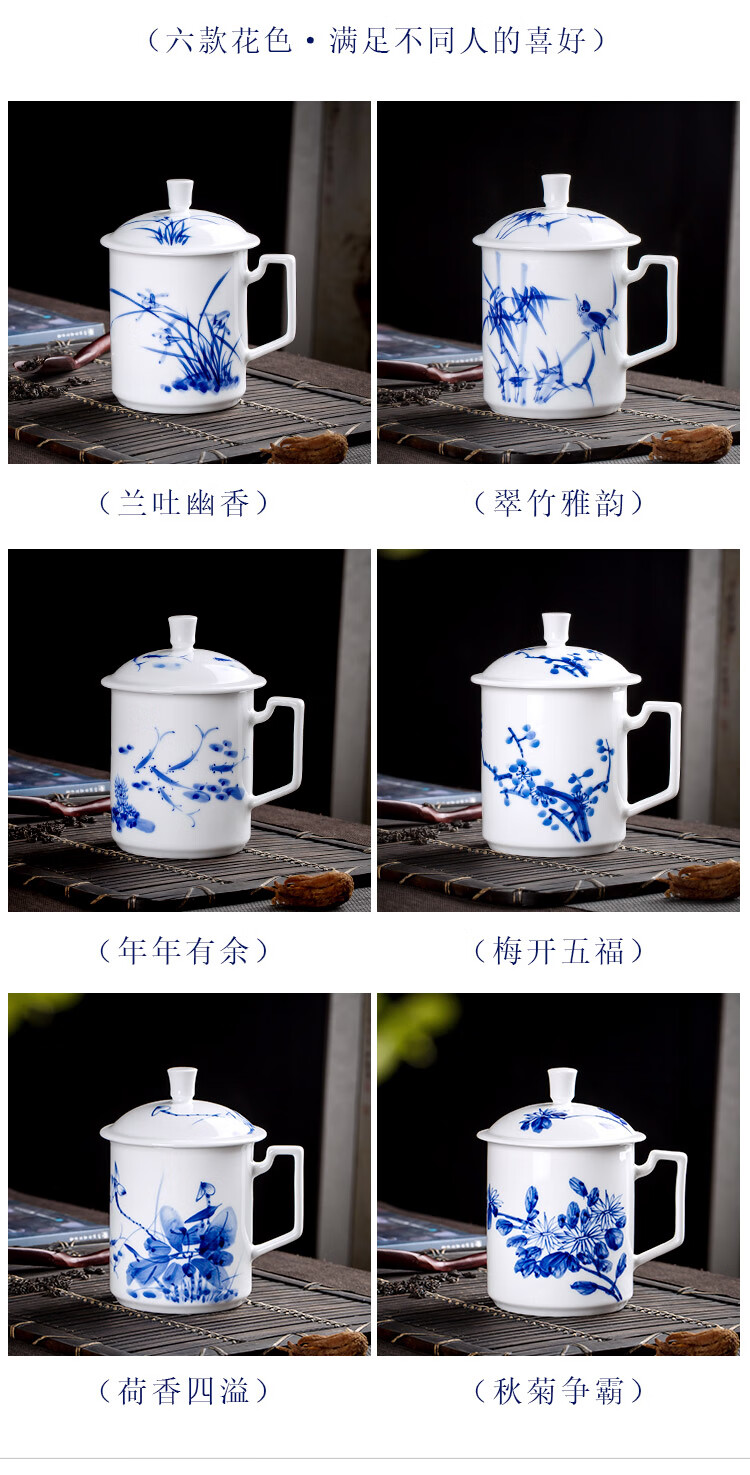 （六款花色·满足不同人的喜好）

（兰吐幽香）

（翠竹雅韵）

（年年有余）

（梅开五福）

（荷香四溢）

（秋菊争霸）