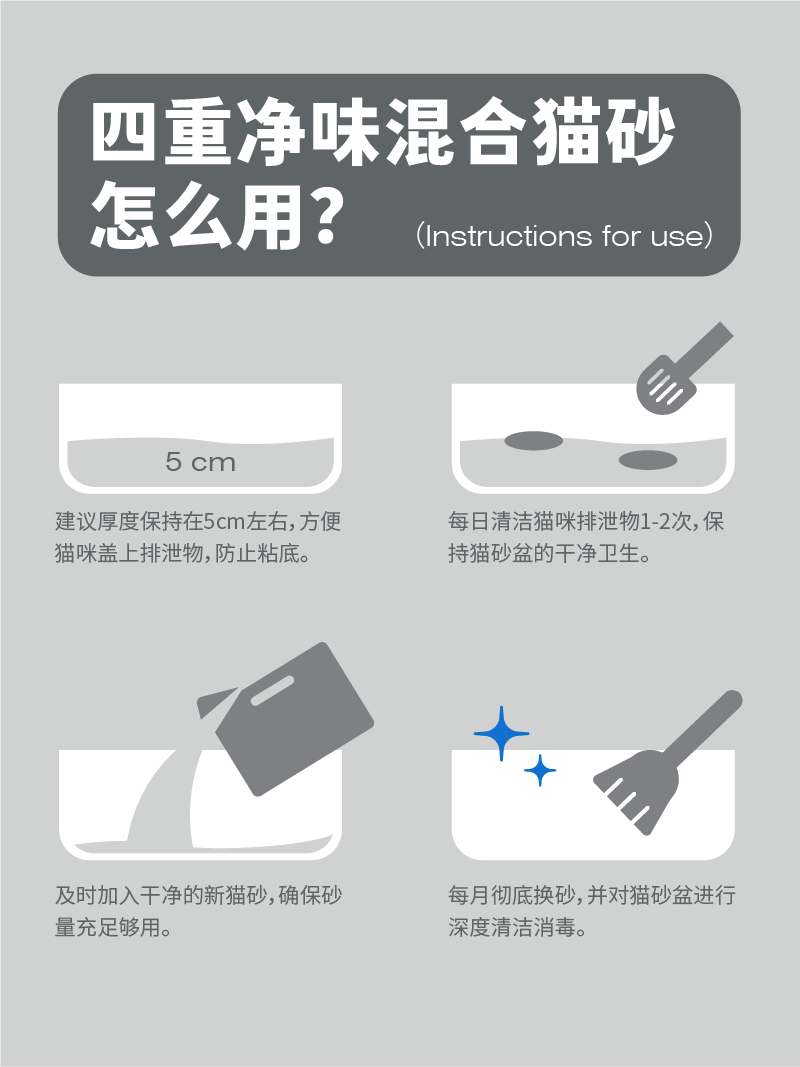 四重净味混合猫砂怎么用？（Instructions for use）

5 cm

建议厚度保持在5cm左右，方便猫咪盖上排泄物，防止粘底。

每日清洁猫咪排泄物1-2次，保持猫砂盆的干净卫生。

及时加入干净的新猫砂，确保砂量充足够用。

每月彻底换砂，并对猫砂盆进行深度清洁消毒。