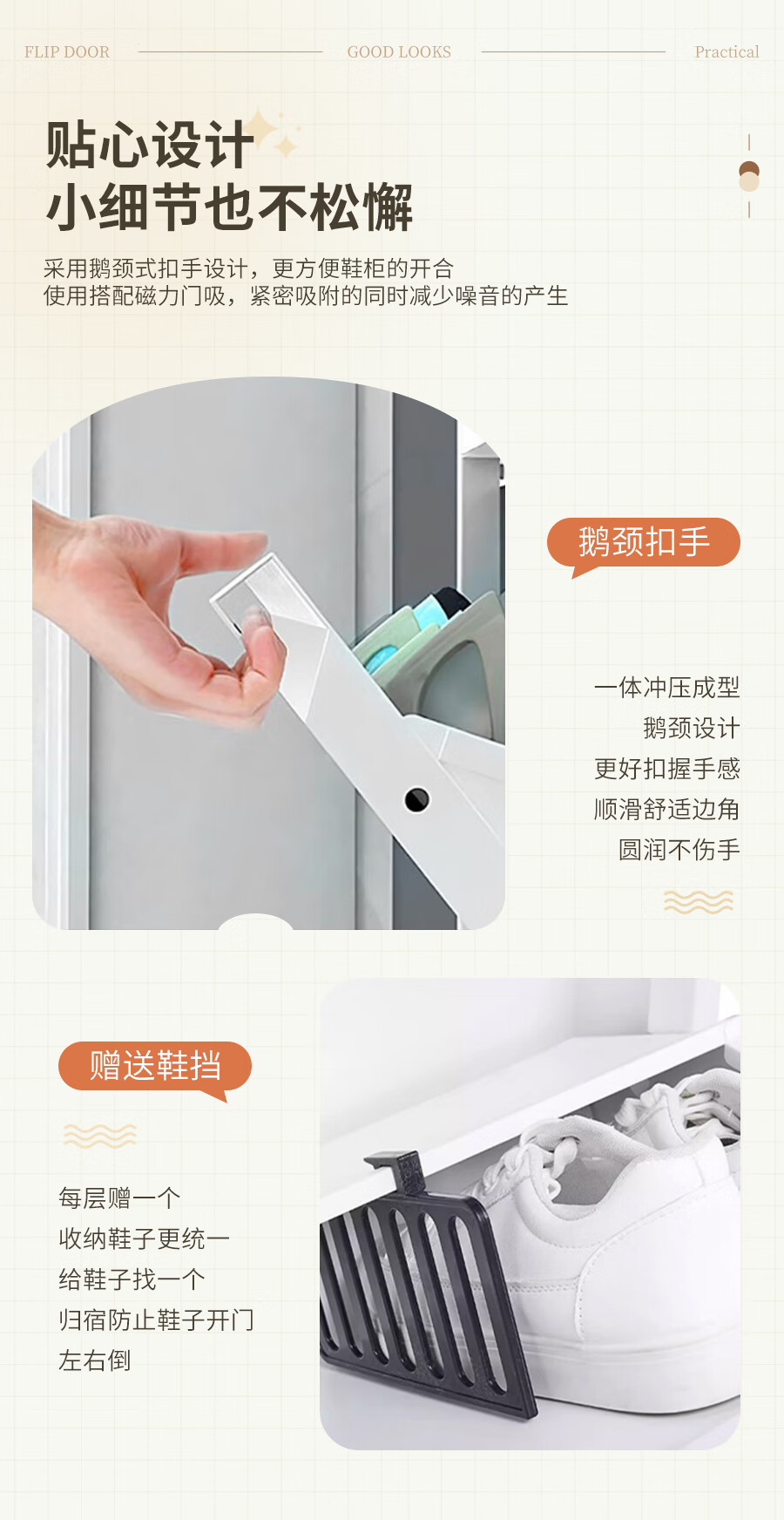 FLIP DOOR GOOD LOOKS Practical

贴心设计
小细节也不松懈

采用鹅颈式扣手设计，更方便鞋柜的开合
使用搭配磁力门吸，紧密吸附的同时减少噪音的产生

鹅颈扣手

一体冲压成型
鹅颈设计
更好扣握手感
顺滑舒适边角
圆润不伤手

赠送鞋挡

每层赠一个
收纳鞋子更统一
给鞋子找一个
归宿防止鞋子开门
左右倒