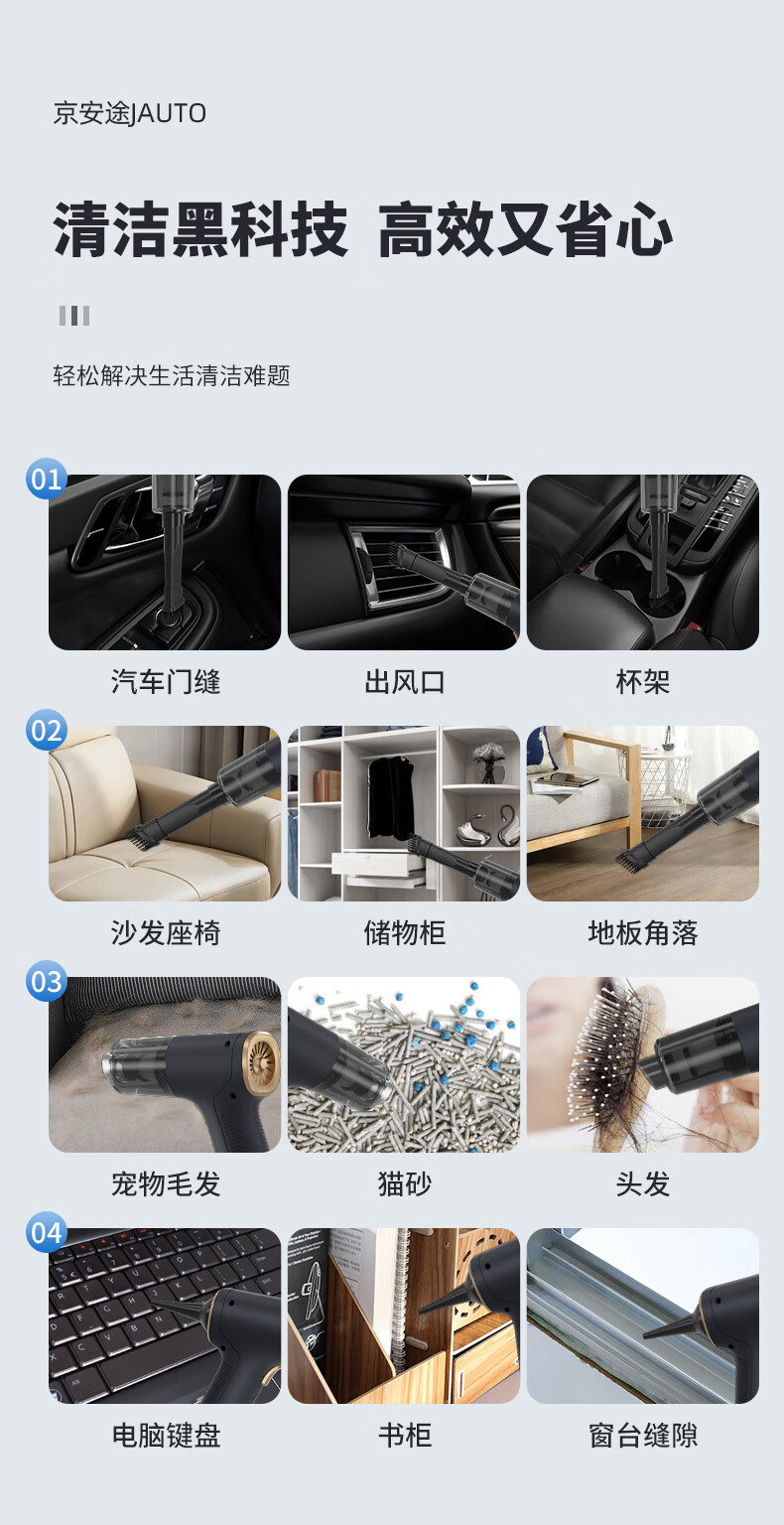 京安途JAUTO

清洁黑科技 高效又省心

轻松解决生活清洁难题

01

汽车门缝

出风口

杯架

02

沙发座椅

储物柜

地板角落

03

宠物毛发

猫砂

头发

04

电脑键盘

书柜

窗台缝隙