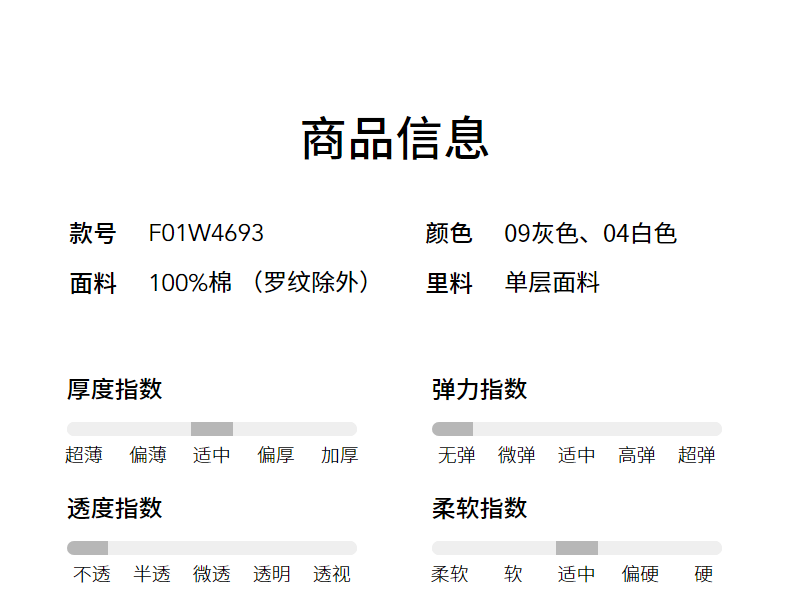 商品信息

款号 F01W4693

面料 100%棉（罗纹除外）

颜色 09灰色、04白色

里料 单层面料

厚度指数

超薄 偏薄 适中 偏厚 加厚

透度指数

不透 半透 微透 透明 透视

弹力指数

无弹 微弹 适中 高弹 超弹

柔软指数

柔软 软 适中 偏硬 硬