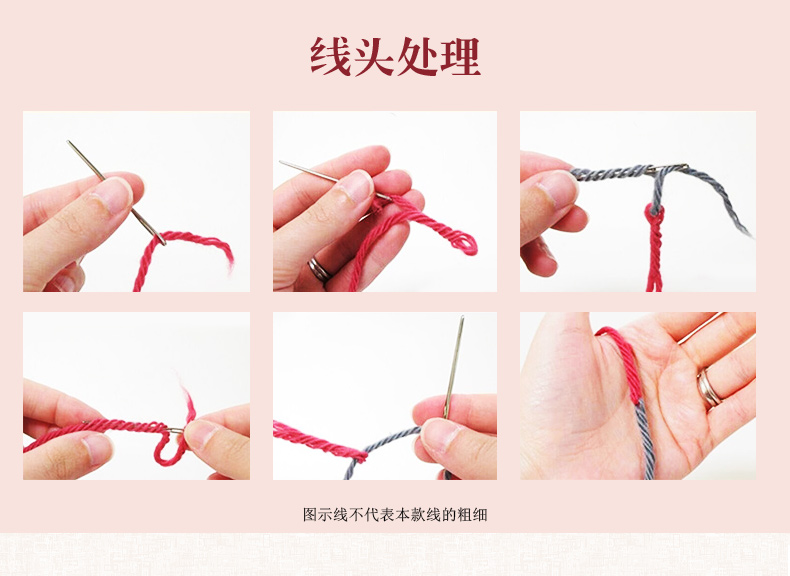 线头处理

图示线不代表本款线的粗细