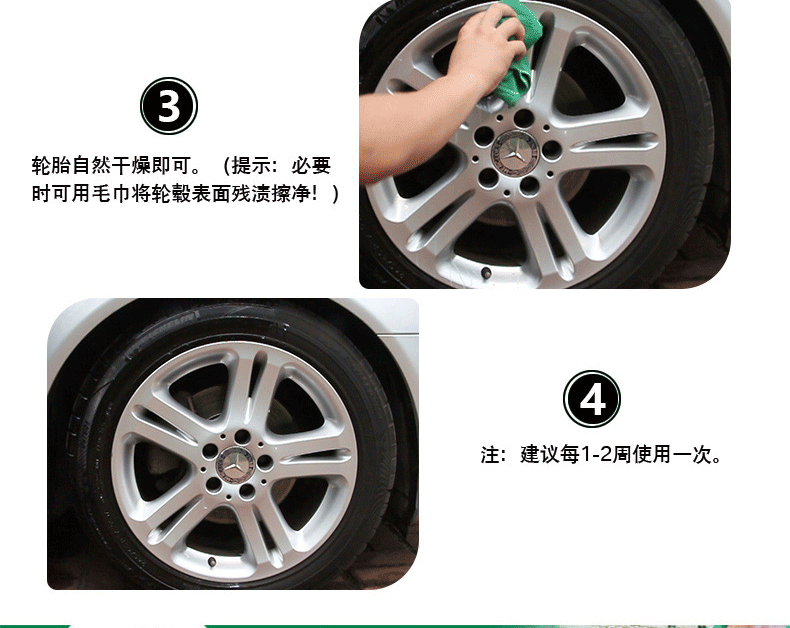 3

轮胎自然干燥即可。（提示：必要时可用毛巾将轮毂表面残渍擦净！）

4

注：建议每1-2周使用一次。