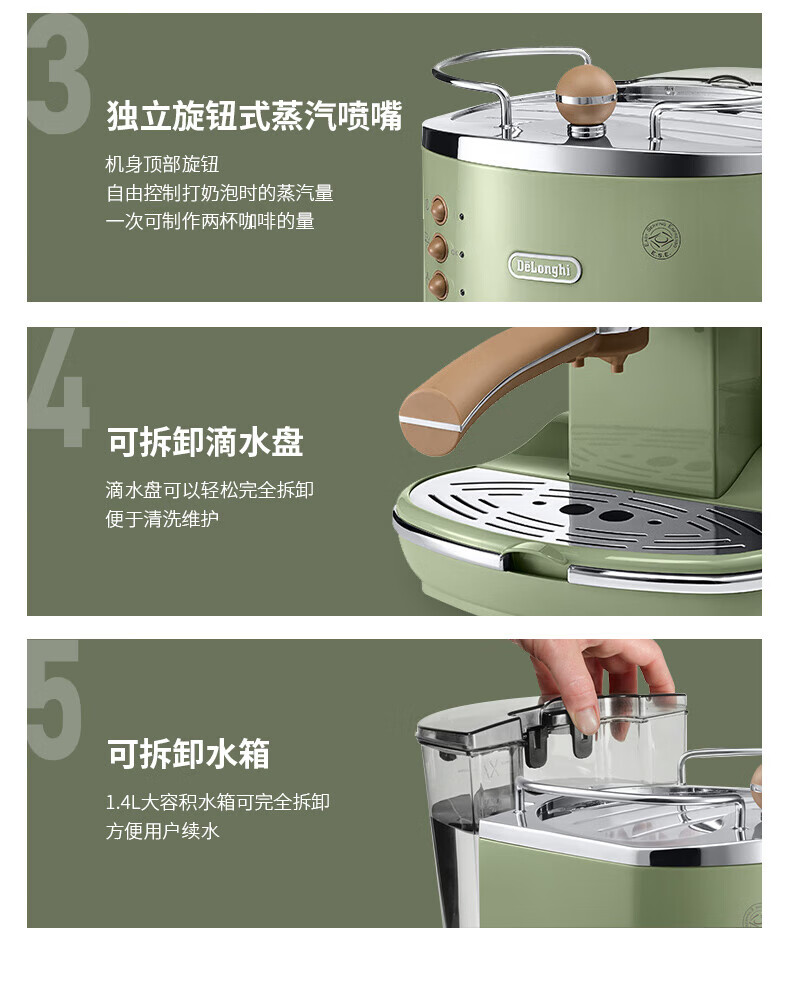 3

独立旋钮式蒸汽喷嘴

机身顶部旋钮
自由控制打奶泡时的蒸汽量
一次可制作两杯咖啡的量

DēLonghi

4

可拆卸滴水盘

滴水盘可以轻松完全拆卸
便于清洗维护

5

可拆卸水箱

1.4L大容积水箱可完全拆卸
方便用户续水