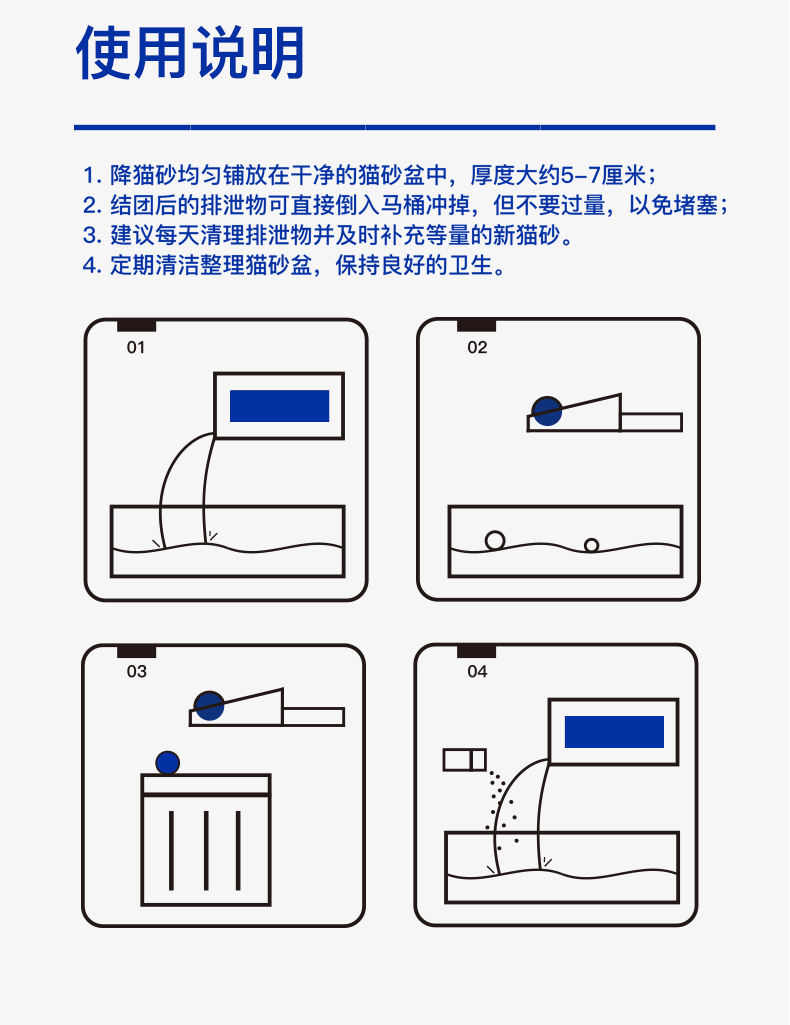 使用说明

1. 降猫砂均匀铺放在干净的猫砂盆中，厚度大约5-7厘米；
2. 结团后的排泄物可直接倒入马桶冲掉，但不要过量，以免堵塞；
3. 建议每天清理排泄物并及时补充等量的新猫砂。
4. 定期清洁整理猫砂盆，保持良好的卫生。

01

02

03

04