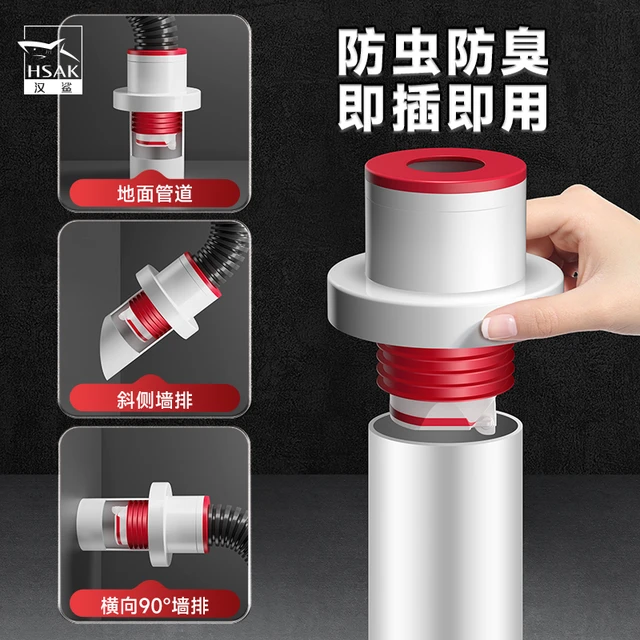 HSAK
汉鲨

防虫防臭
即插即用

地面管道

斜侧墙排

横向90°墙排