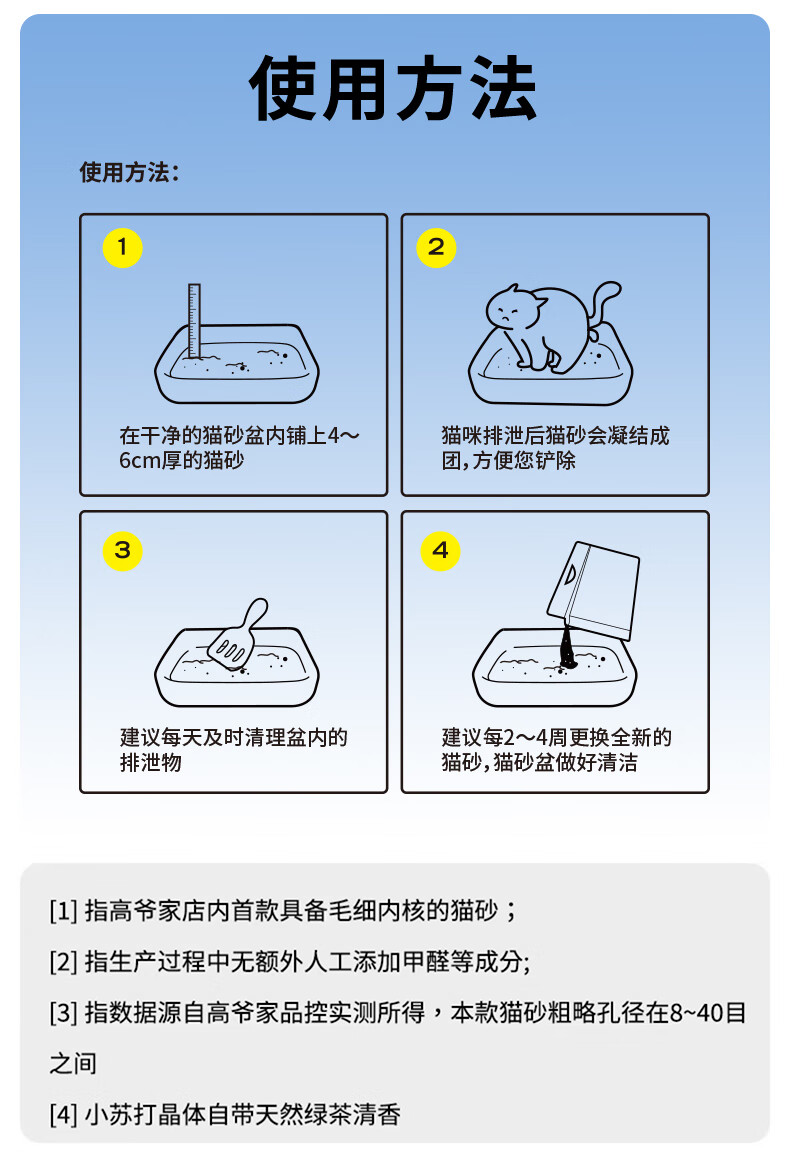 使用方法

使用方法：

1
在干净的猫砂盆内铺上4～6cm厚的猫砂

2
猫咪排泄后猫砂会凝结成团，方便您铲除

3
建议每天及时清理盆内的排泄物

4
建议每2～4周更换全新的猫砂，猫砂盆做好清洁

[1] 指高爷家店内首款具备毛细内核的猫砂；

[2] 指生产过程中无额外人工添加甲醛等成分;

[3] 指数据源自高爷家品控实测所得，本款猫砂粗略孔径在8~40目之间

[4] 小苏打晶体自带天然绿茶清香