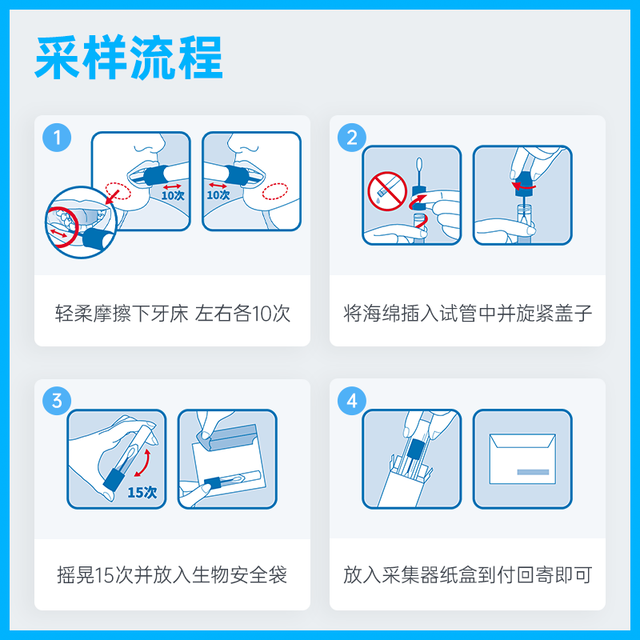 采样流程

1

10次

10次

轻柔摩擦下牙床 左右各10次

2

将海绵插入试管中并旋紧盖子

3

15次

摇晃15次并放入生物安全袋

4

放入采集器纸盒到付回寄即可