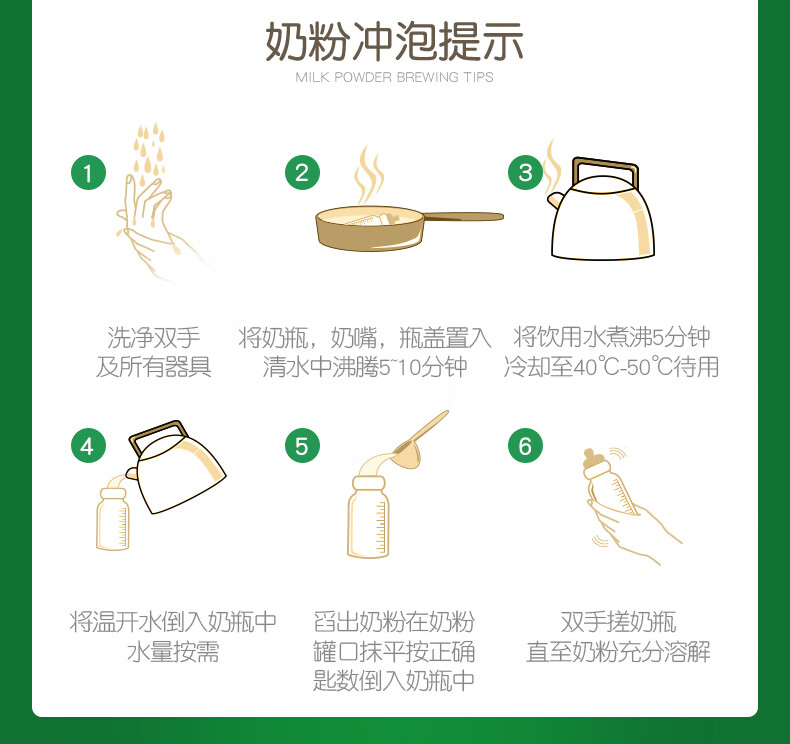 奶粉冲泡提示
MILK POWDER BREWING TIPS

1
洗净双手
及所有器具

2
将奶瓶，奶嘴，瓶盖置入
清水中沸腾5~10分钟

3
将饮用水煮沸5分钟
冷却至40℃-50℃待用

4
将温开水倒入奶瓶中
水量按需

5
舀出奶粉在奶粉
罐口抹平按正确
匙数倒入奶瓶中

6
双手搓奶瓶
直至奶粉充分溶解