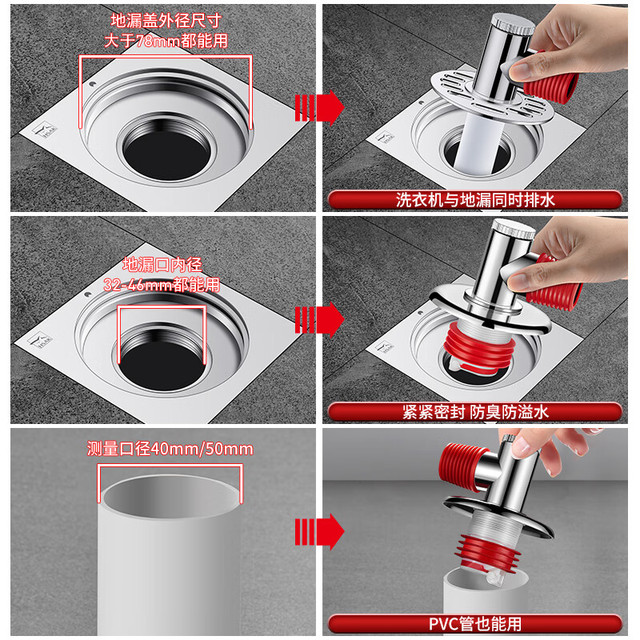 地漏盖外径尺寸
大于78mm都能用

洗衣机与地漏同时排水

地漏口内径
32-46mm都能用

紧紧密封 防臭防溢水

测量口径40mm/50mm

PVC管也能用