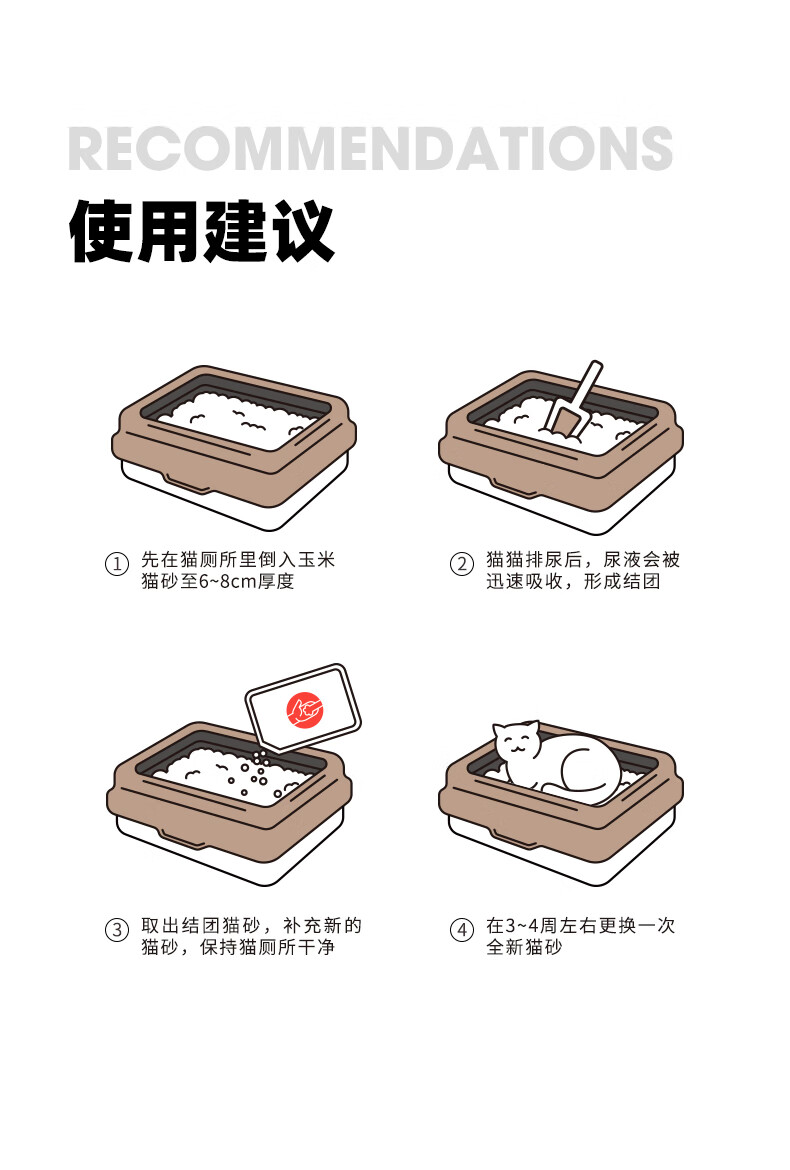 RECOMMENDATIONS

使用建议

① 先在猫厕所里倒入玉米猫砂至6~8cm厚度

② 猫猫排尿后，尿液会被迅速吸收，形成结团

③ 取出结团猫砂，补充新的猫砂，保持猫厕所干净

④ 在3~4周左右更换一次全新猫砂