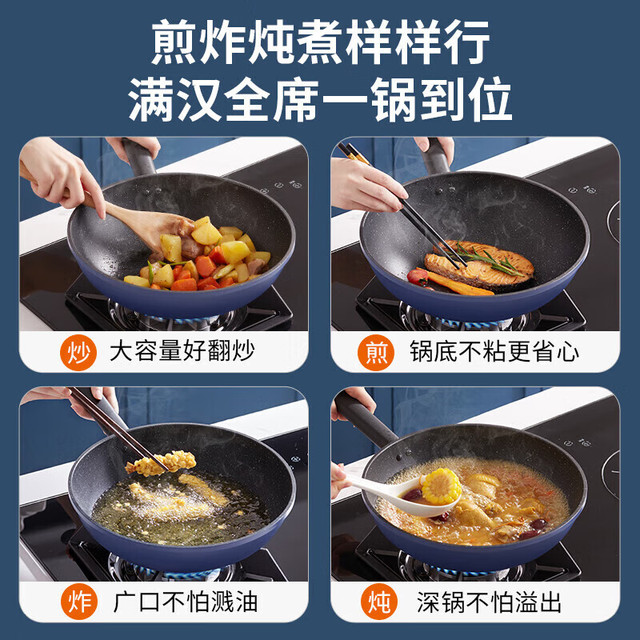 煎炸炖煮样样行
满汉全席一锅到位

炒 大容量好翻炒

煎 锅底不粘更省心

炸 广口不怕溅油

炖 深锅不怕溢出