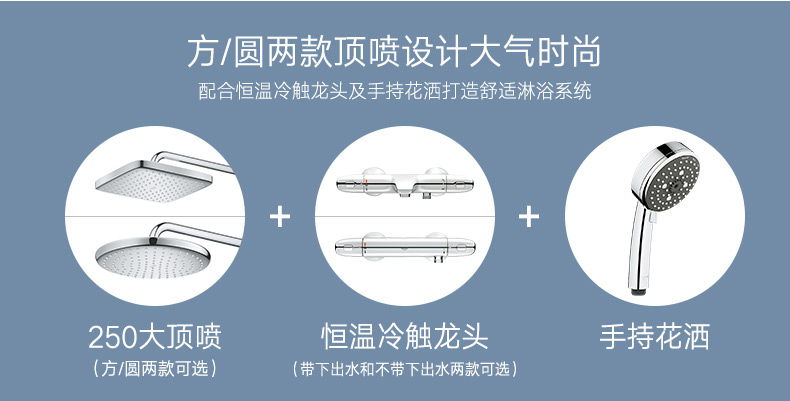 方/圆两款顶喷设计大气时尚

配合恒温冷触龙头及手持花洒打造舒适淋浴系统

+

+

250大顶喷

（方/圆两款可选）

恒温冷触龙头

（带下出水和不带下出水两款可选）

手持花洒