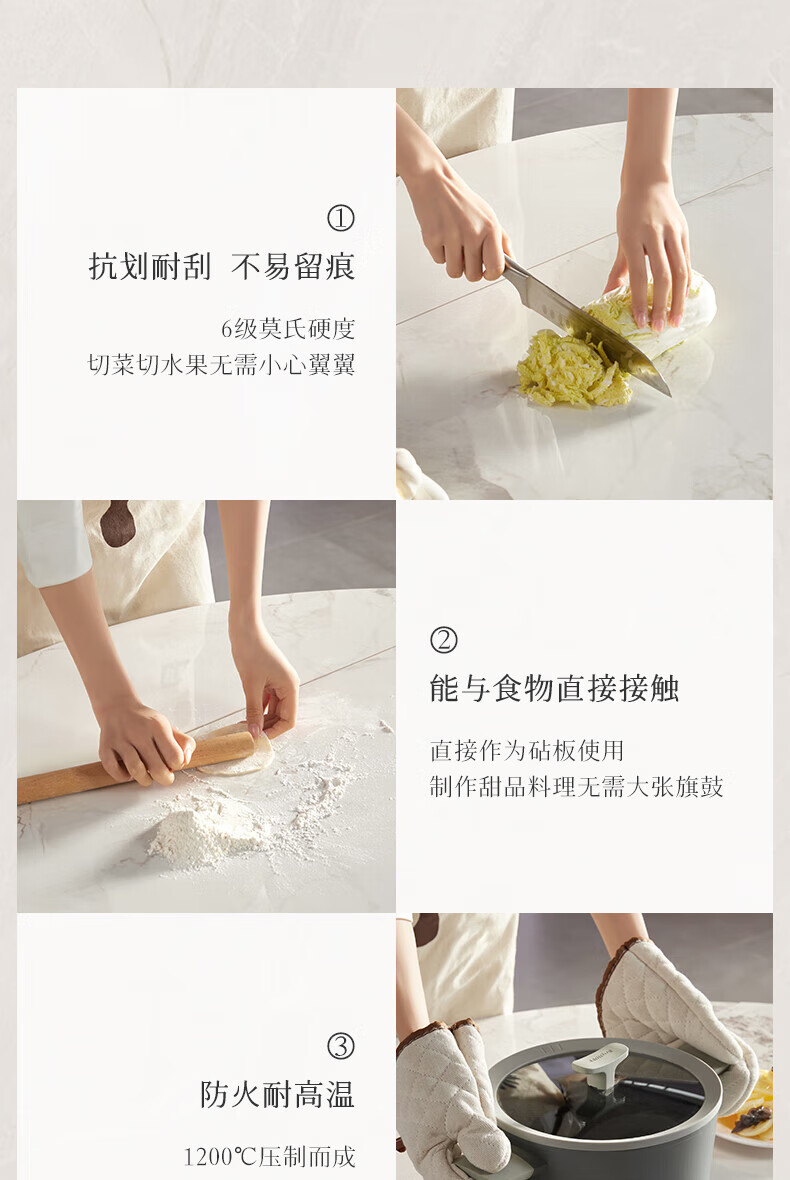 ①
抗划耐刮 不易留痕
6级莫氏硬度
切菜切水果无需小心翼翼

②
能与食物直接接触
直接作为砧板使用
制作甜品料理无需大张旗鼓

③
防火耐高温
1200℃压制而成