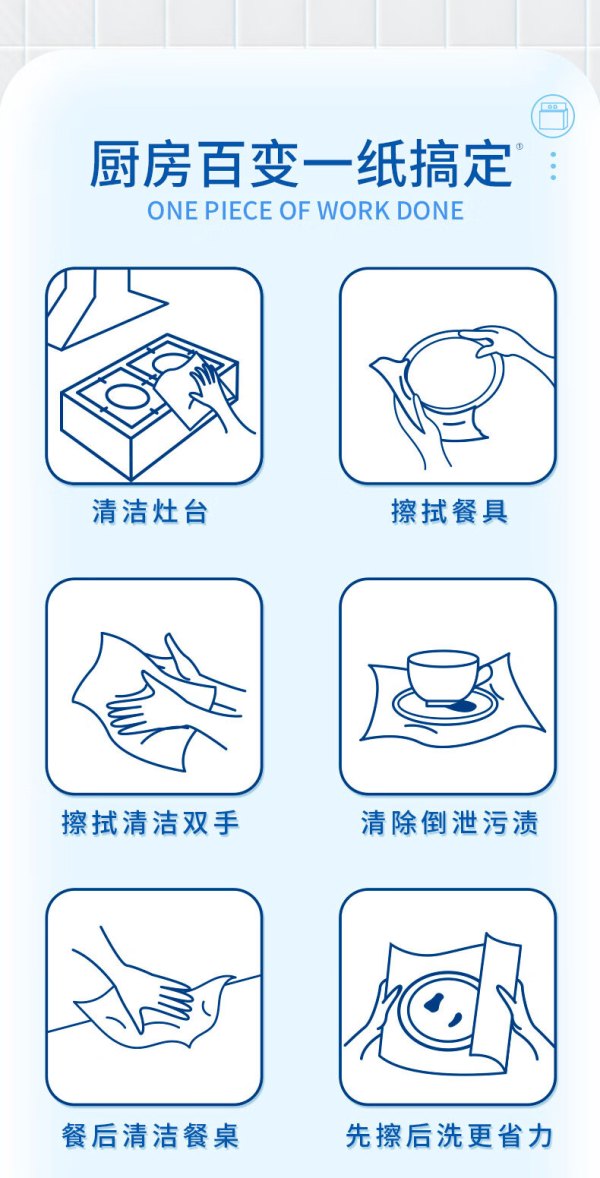 厨房百变一纸搞定®
ONE PIECE OF WORK DONE

清洁灶台

擦拭餐具

擦拭清洁双手

清除倒泄污渍

餐后清洁餐桌

先擦后洗更省力