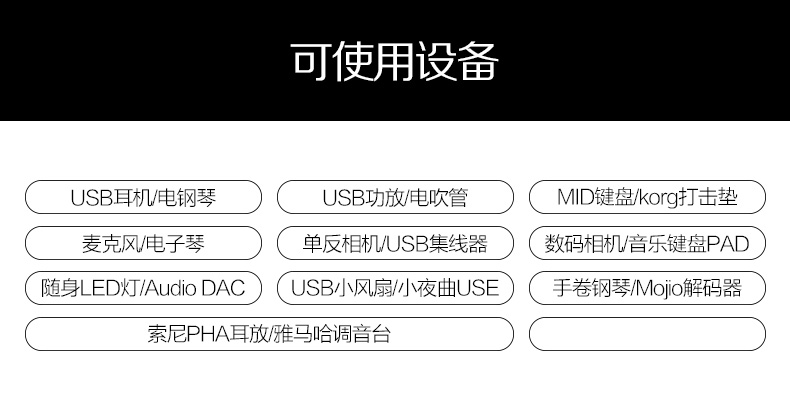 可使用设备

USB耳机/电钢琴

USB功放/电吹管

MID键盘/korg打击垫

麦克风/电子琴

单反相机/USB集线器

数码相机/音乐键盘PAD

随身LED灯/Audio DAC

USB小风扇/小夜曲USE

手卷钢琴/Mojio解码器

索尼PHA耳放/雅马哈调音台