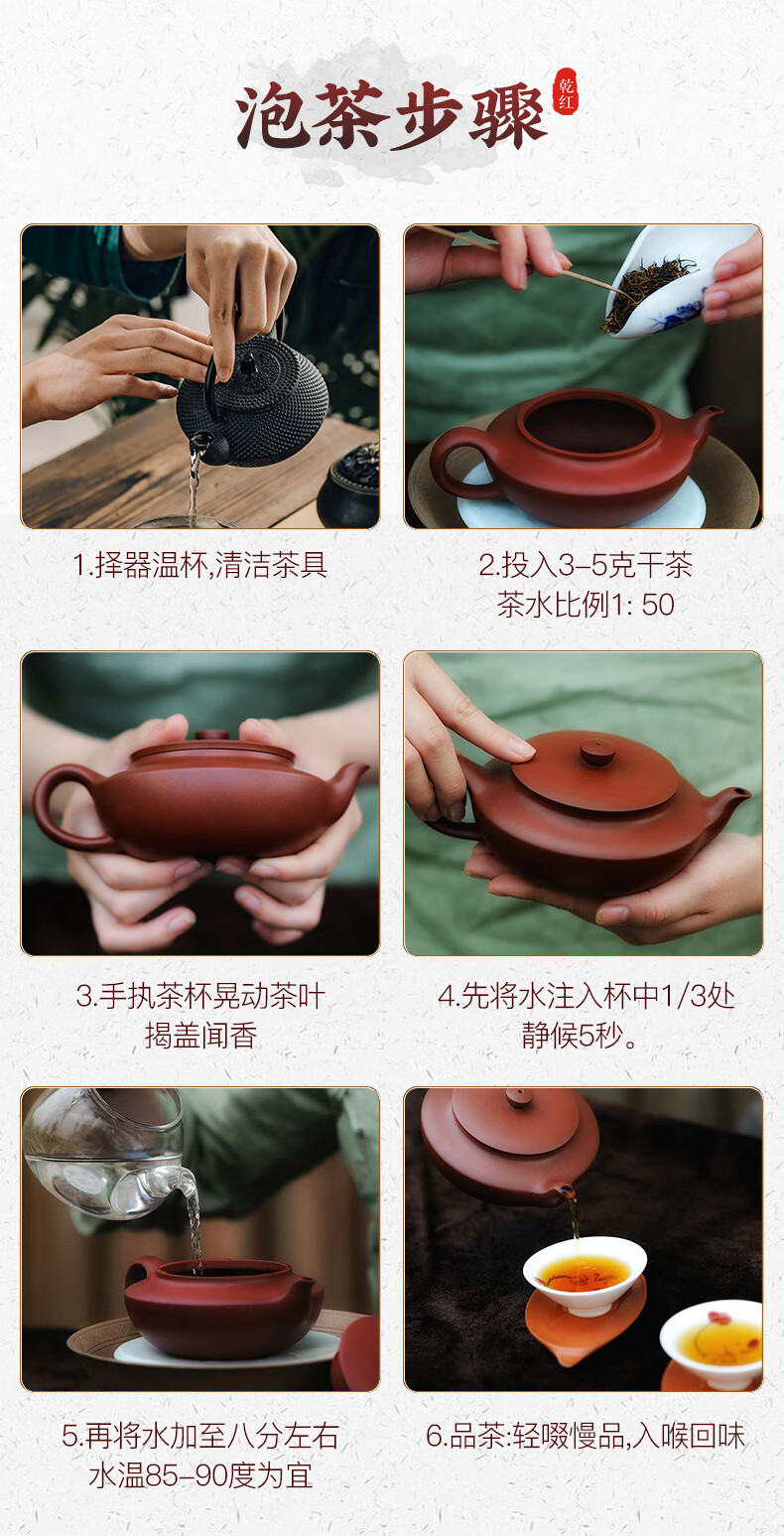 泡茶步骤 乾红

1.择器温杯,清洁茶具

2.投入3-5克干茶
茶水比例1: 50

3.手执茶杯晃动茶叶
揭盖闻香

4.先将水注入杯中1/3处
静候5秒。

5.再将水加至八分左右
水温85-90度为宜

6.品茶:轻啜慢品,入喉回味