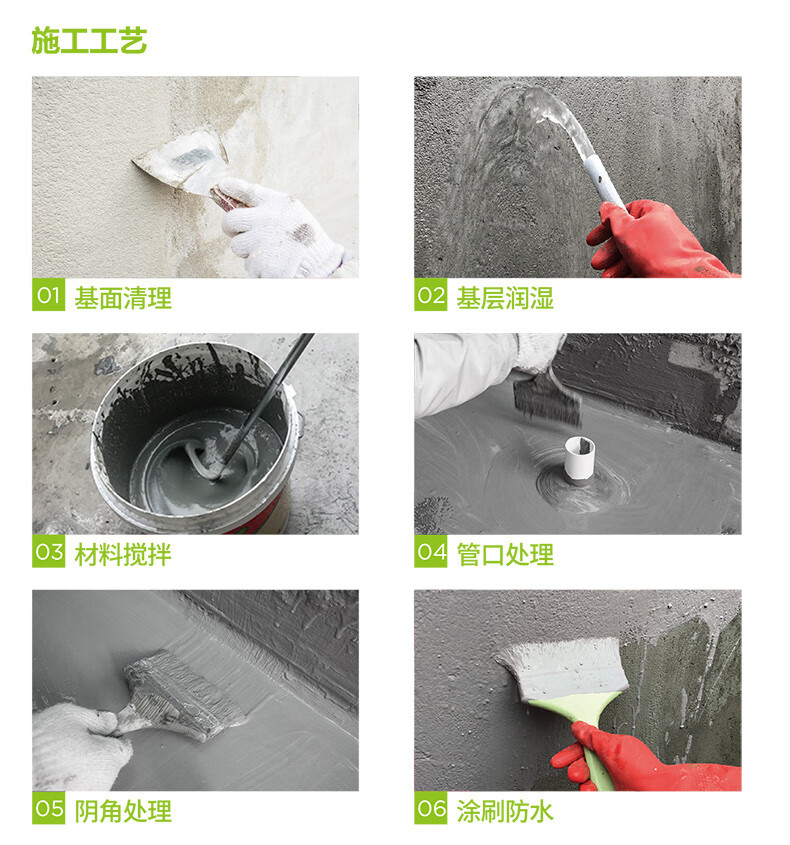 施工工艺

01 基面清理

02 基层润湿

03 材料搅拌

04 管口处理

05 阴角处理

06 涂刷防水