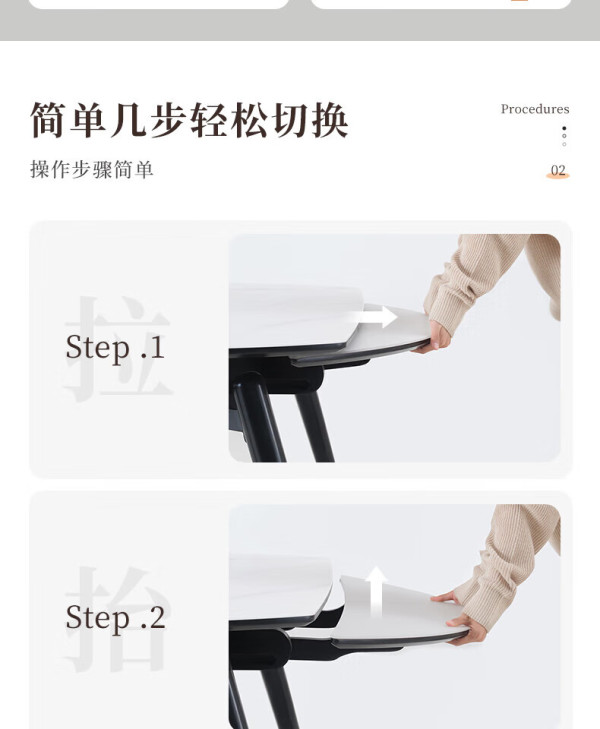 简单几步轻松切换

Procedures

操作步骤简单

02

拉

Step .1

抬

Step .2