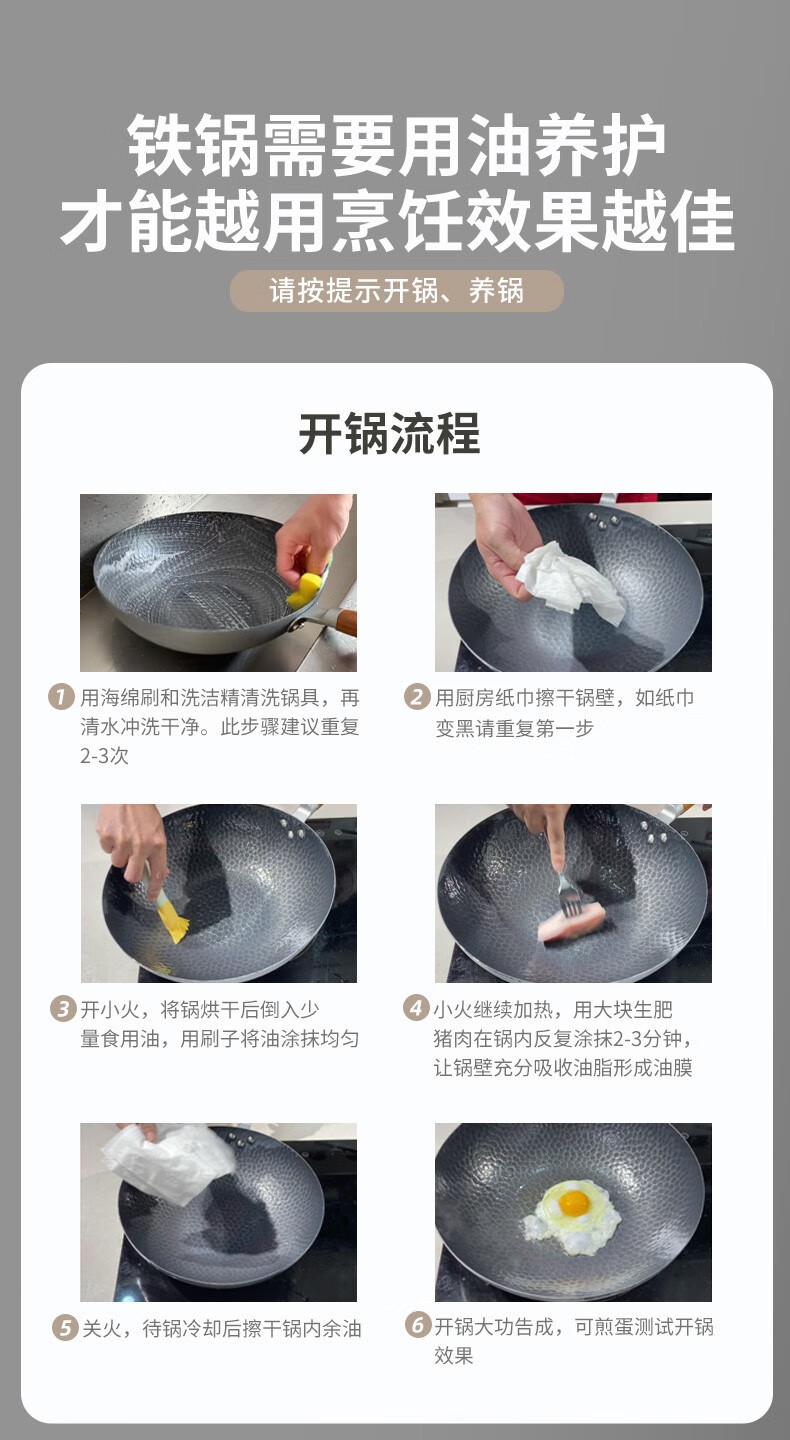 铁锅需要用油养护
才能越用烹饪效果越佳

请按提示开锅、养锅

开锅流程

1 用海绵刷和洗洁精清洗锅具，再清水冲洗干净。此步骤建议重复2-3次

2 用厨房纸巾擦干锅壁，如纸巾变黑请重复第一步

3 开小火，将锅烘干后倒入少量食用油，用刷子将油涂抹均匀

4 小火继续加热，用大块生肥猪肉在锅内反复涂抹2-3分钟，让锅壁充分吸收油脂形成油膜

5 关火，待锅冷却后擦干锅内余油

6 开锅大功告成，可煎蛋测试开锅效果