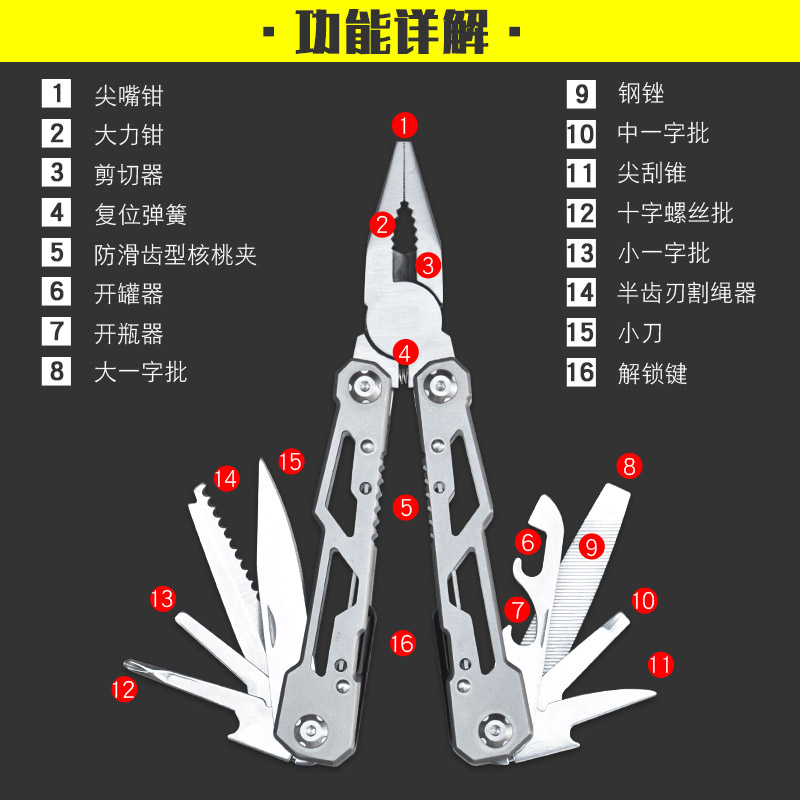 · 功能详解 ·

1 尖嘴钳
2 大力钳
3 剪切器
4 复位弹簧
5 防滑齿型核桃夹
6 开罐器
7 开瓶器
8 大一字批

9 钢锉
10 中一字批
11 尖刮锥
12 十字螺丝批
13 小一字批
14 半齿刃割绳器
15 小刀
16 解锁键

1
2
3
4
15
14
5
8
6
9
13
7
10
16
11
12