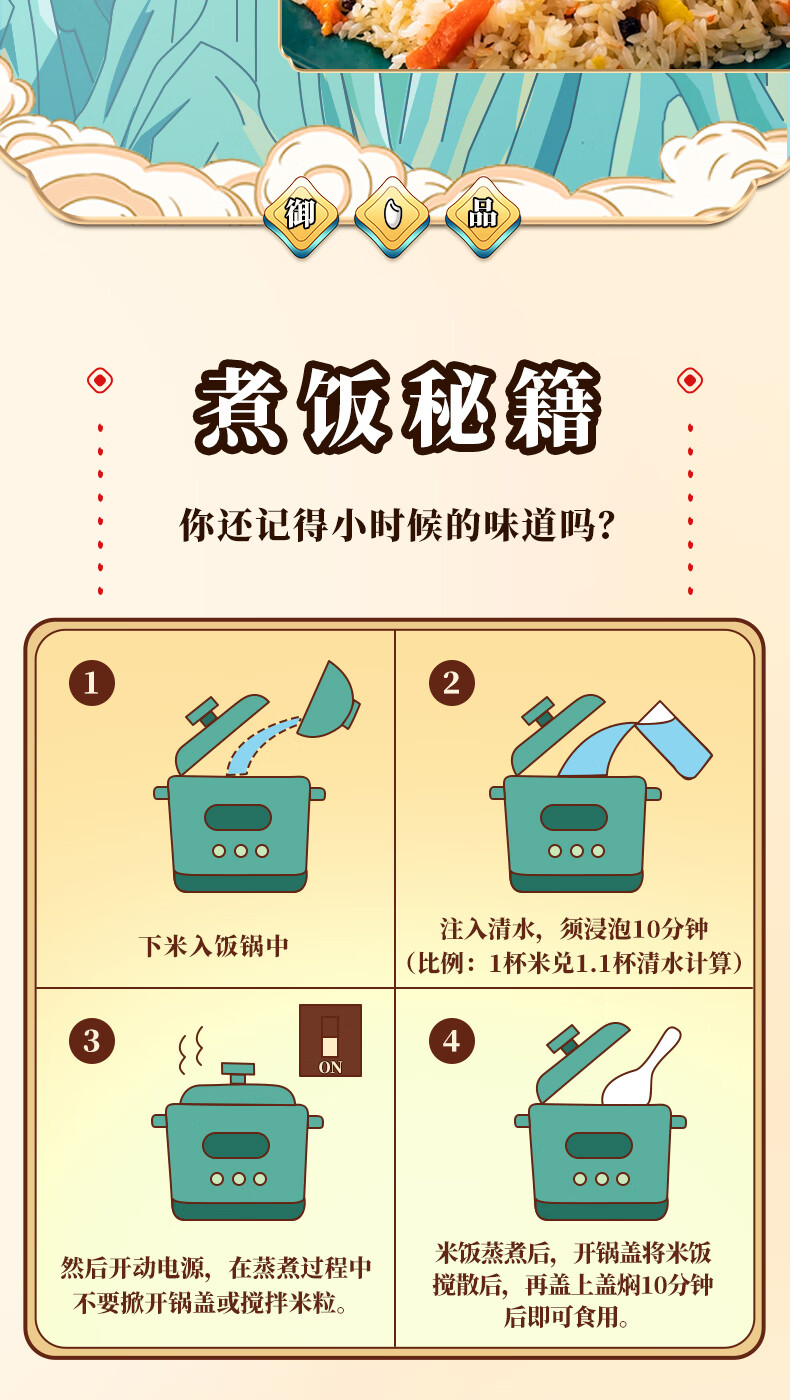 御 品

煮饭秘籍

你还记得小时候的味道吗？

1

下米入饭锅中

2

注入清水，须浸泡10分钟
（比例：1杯米兑1.1杯清水计算）

3

ON

然后开动电源，在蒸煮过程中不要掀开锅盖或搅拌米粒。

4

米饭蒸煮后，开锅盖将米饭搅散后，再盖上盖焖10分钟后即可食用。