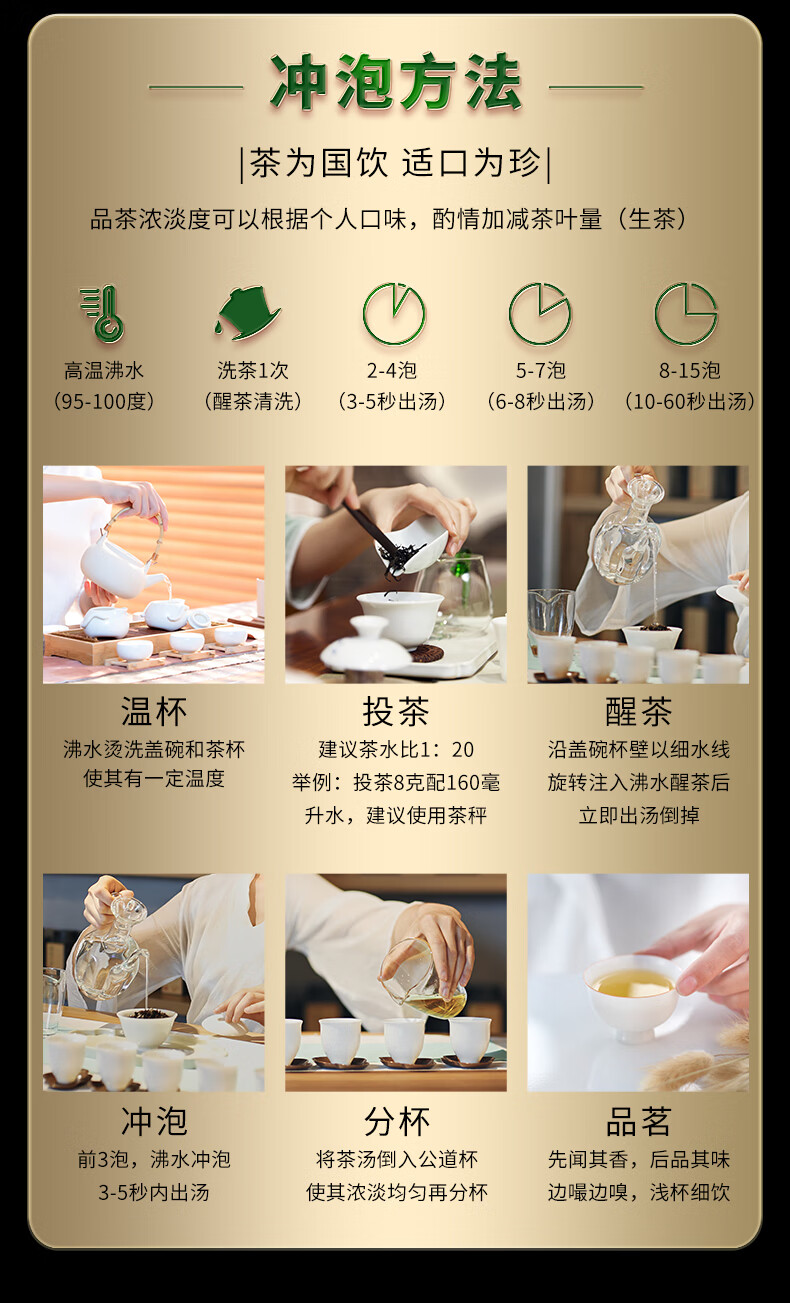 冲泡方法

|茶为国饮 适口为珍|

品茶浓淡度可以根据个人口味，酌情加减茶叶量（生茶）

高温沸水
（95-100度）

洗茶1次
（醒茶清洗）

2-4泡
（3-5秒出汤）

5-7泡
（6-8秒出汤）

8-15泡
（10-60秒出汤）

温杯
沸水烫洗盖碗和茶杯
使其有一定温度

投茶
建议茶水比1：20
举例：投茶8克配160毫升水，建议使用茶秤

醒茶
沿盖碗杯壁以细水线
旋转注入沸水醒茶后
立即出汤倒掉

冲泡
前3泡，沸水冲泡
3-5秒内出汤

分杯
将茶汤倒入公道杯
使其浓淡均匀再分杯

品茗
先闻其香，后品其味
边嘬边嗅，浅杯细饮