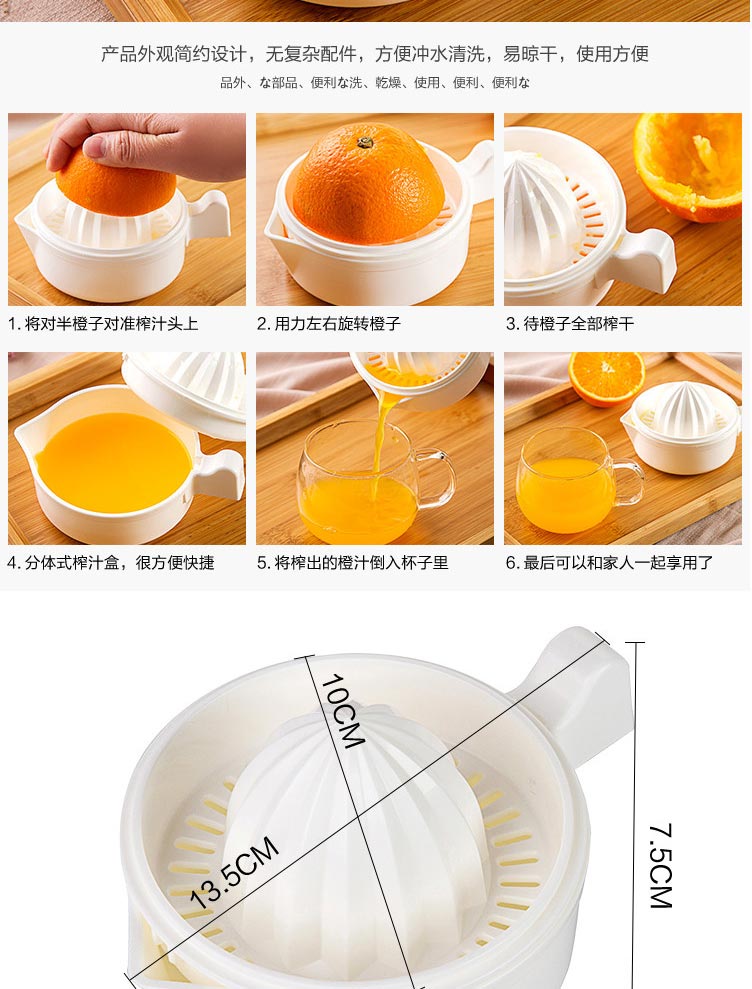 产品外观简约设计，无复杂配件，方便冲水清洗，易晾干，使用方便

品外、な部品、便利な洗、乾燥、使用、便利、便利な

1. 将对半橙子对准榨汁头上

2. 用力左右旋转橙子

3. 待橙子全部榨干

4. 分体式榨汁盒，很方便快捷

5. 将榨出的橙汁倒入杯子里

6. 最后可以和家人一起享用了

10CM

13.5CM

7.5CM