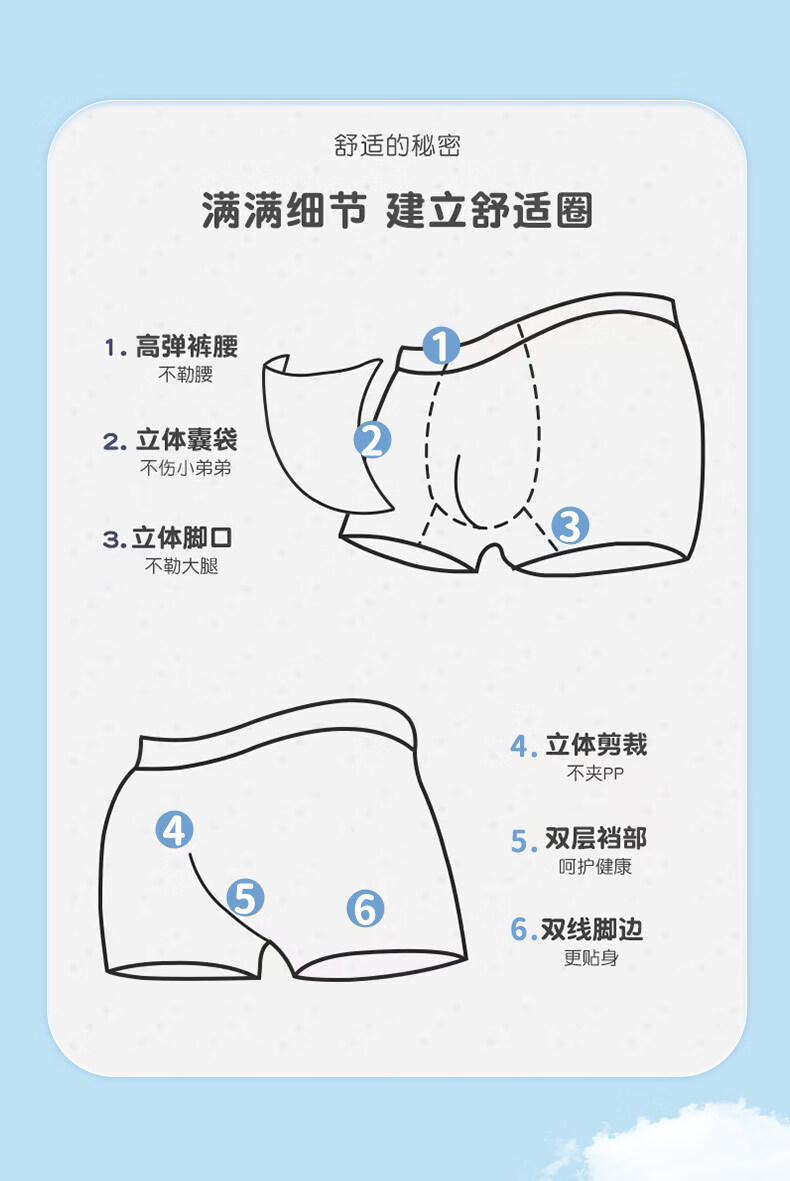 舒适的秘密

满满细节 建立舒适圈

1. 高弹裤腰
不勒腰

2. 立体囊袋
不伤小弟弟

3. 立体脚口
不勒大腿

1
2
3

4
5
6

4. 立体剪裁
不夹PP

5. 双层裆部
呵护健康

6. 双线脚边
更贴身