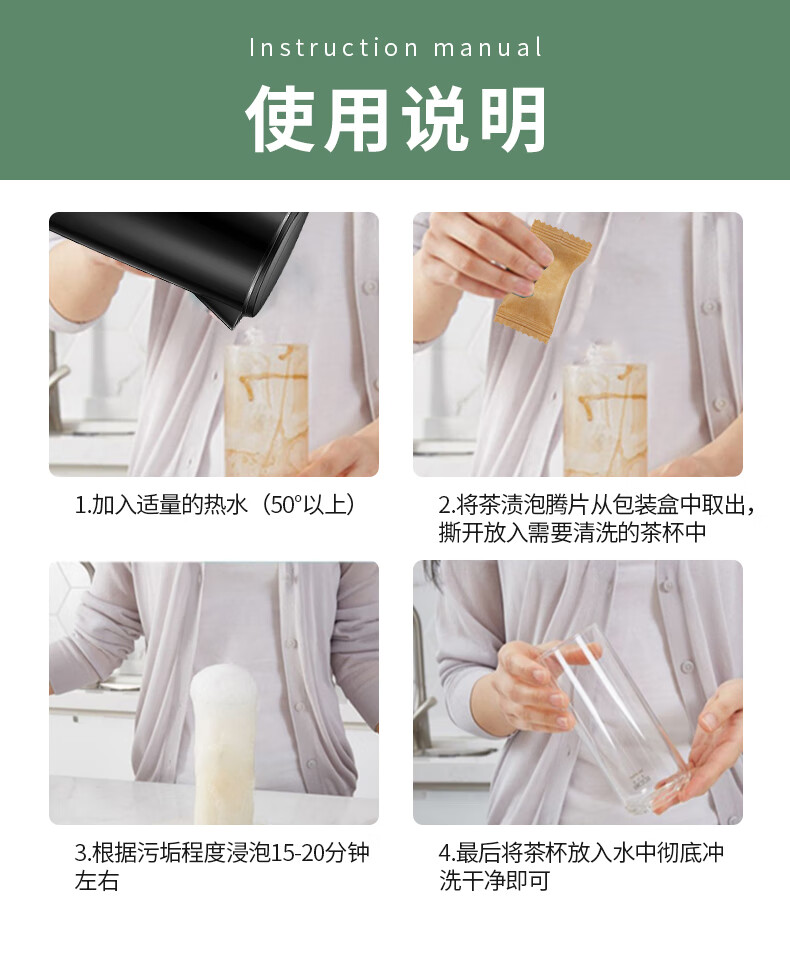 Instruction manual

使用说明

1.加入适量的热水（50°以上）

2.将茶渍泡腾片从包装盒中取出，撕开放入需要清洗的茶杯中

3.根据污垢程度浸泡15-20分钟左右

4.最后将茶杯放入水中彻底冲洗干净即可